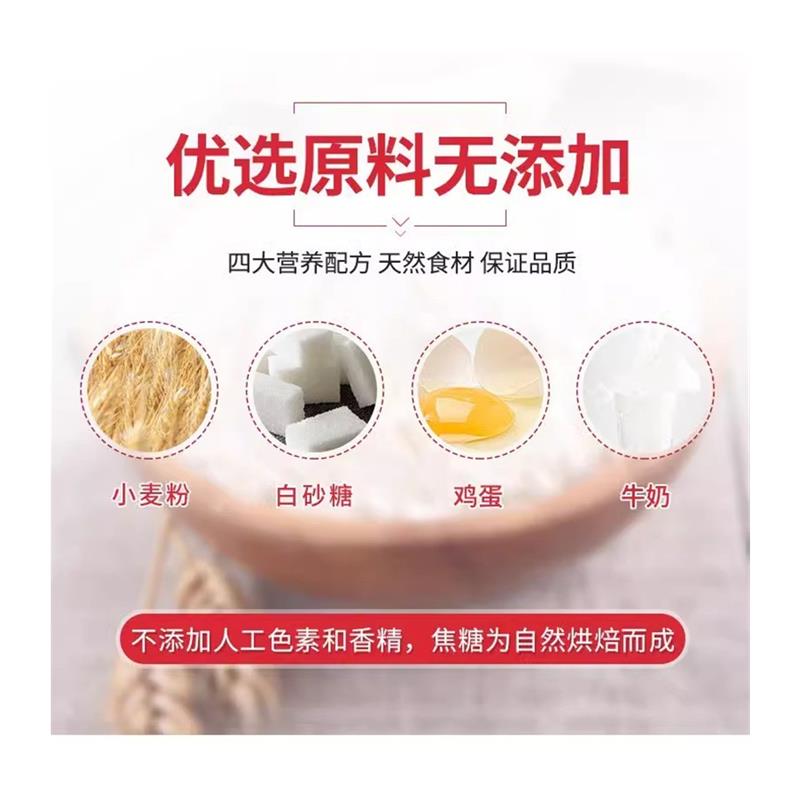 优选原料无添加

四大营养配方 天然食材 保证品质

小麦粉

白砂糖

鸡蛋

牛奶

不添加人工色素和香精，焦糖为自然烘焙而成