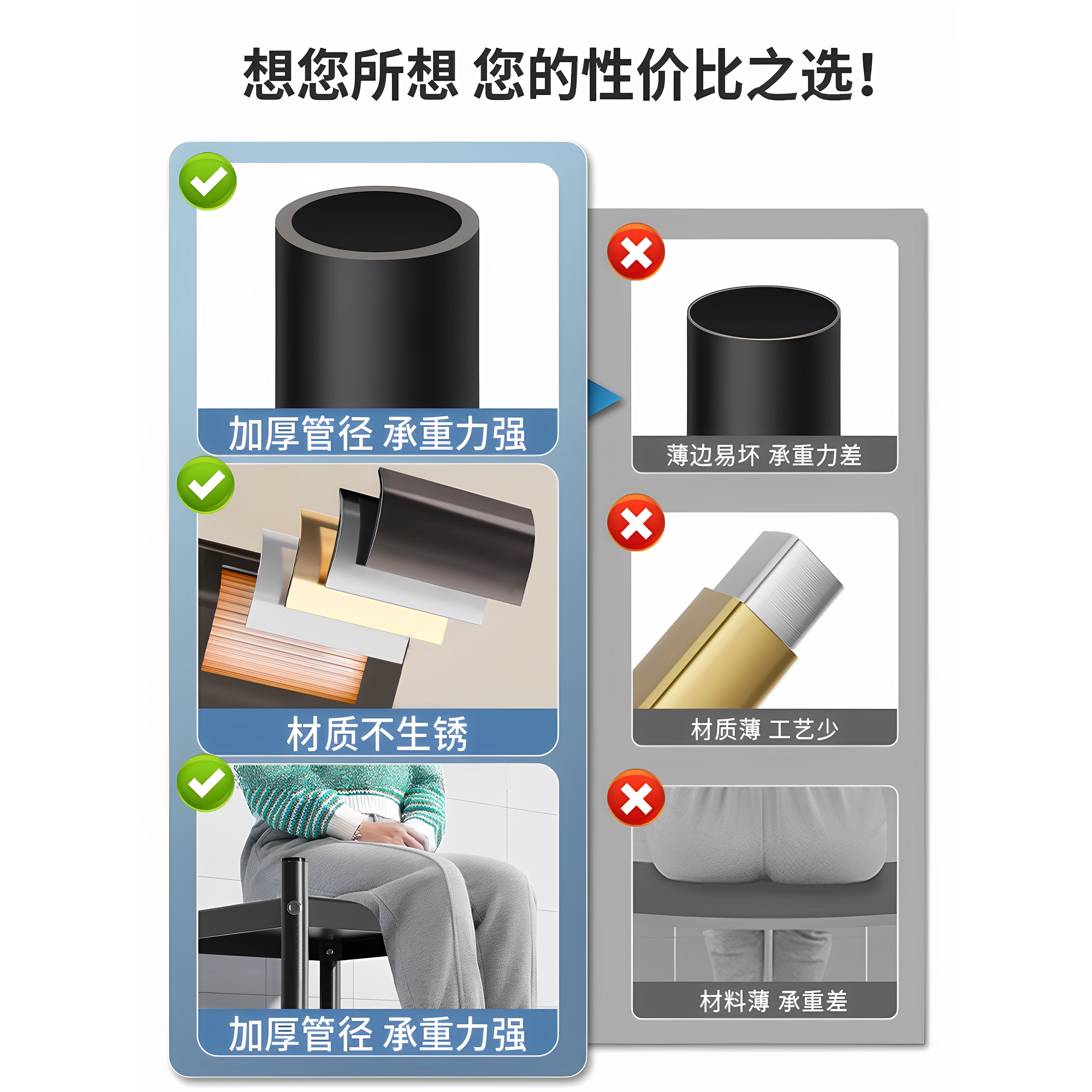 想您所想 您的性价比之选!

加厚管径 承重力强

材质不生锈

加厚管径 承重力强

薄边易坏 承重力差

材质薄 工艺少

材料薄 承重差