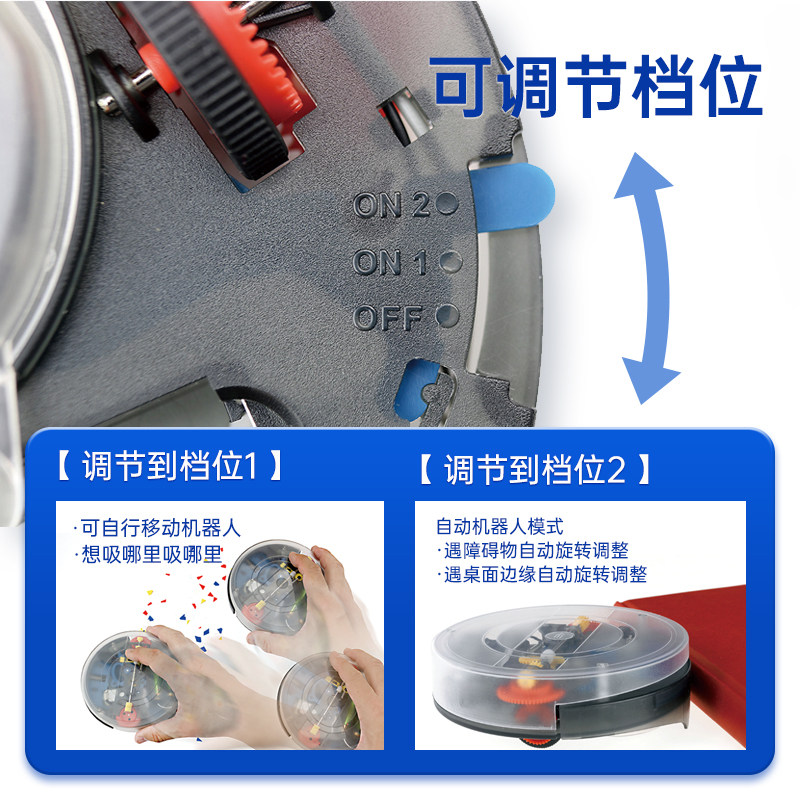 可调节档位

ON 2
ON 1
OFF

【 调节到档位1 】

·可自行移动机器人
·想吸哪里吸哪里

【 调节到档位2 】

自动机器人模式
·遇障碍物自动旋转调整
·遇桌面边缘自动旋转调整