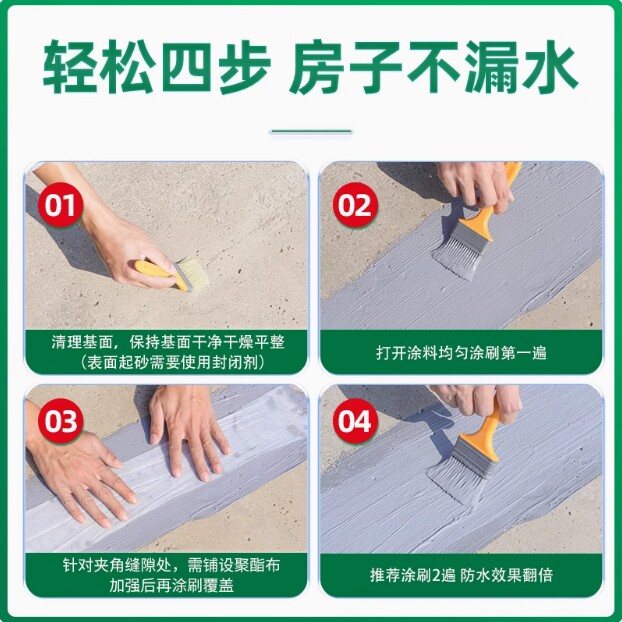 轻松四步 房子不漏水

01
清理基面，保持基面干净干燥平整
（表面起砂需要使用封闭剂）

02
打开涂料均匀涂刷第一遍

03
针对夹角缝隙处，需铺设聚酯布
加强后再涂刷覆盖

04
推荐涂刷2遍 防水效果翻倍