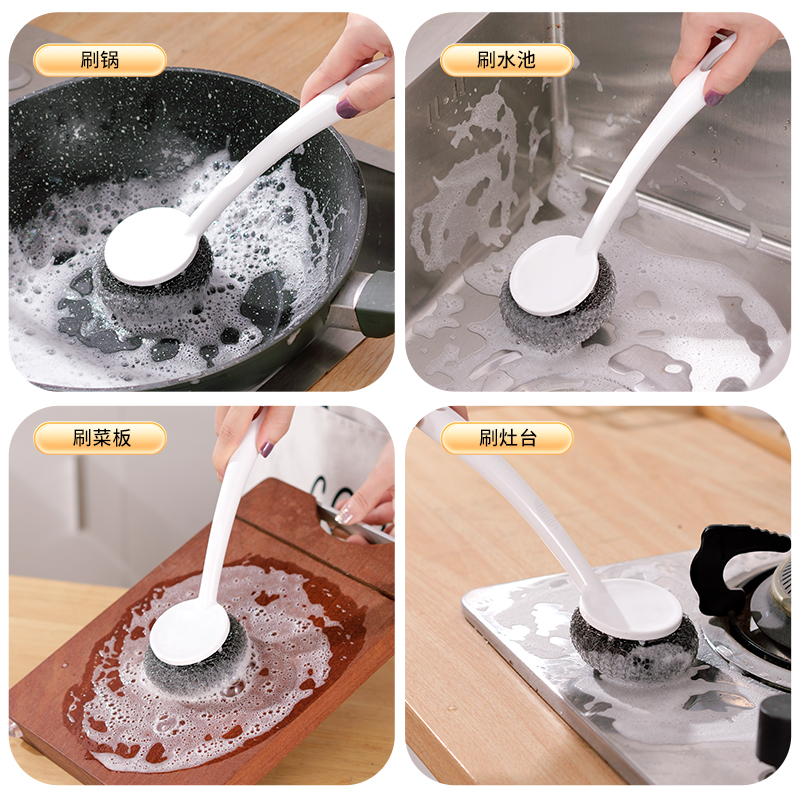 刷锅

刷水池

刷菜板

刷灶台