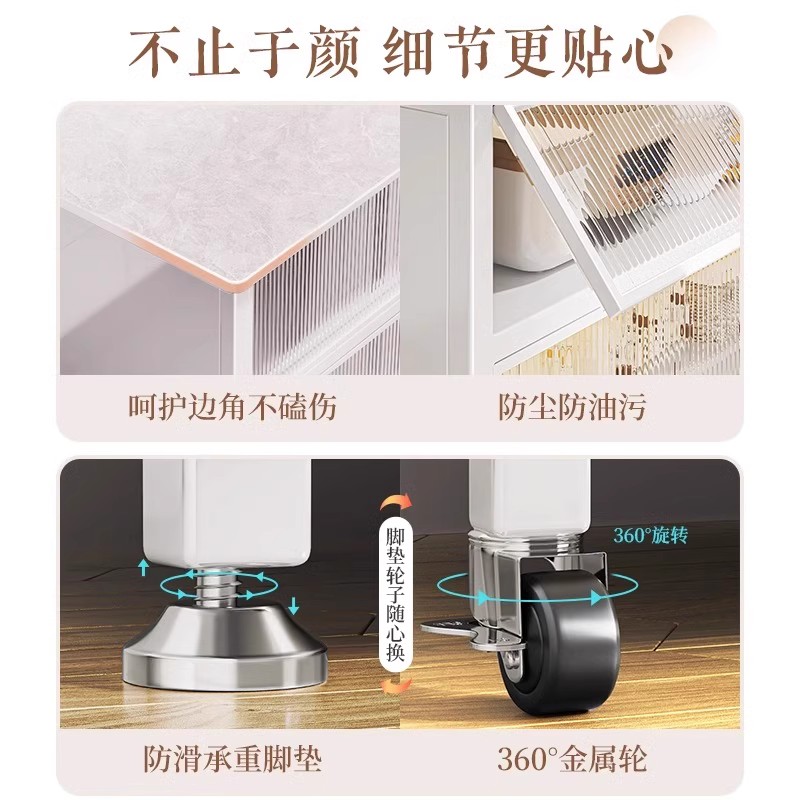 不止于颜 细节更贴心

呵护边角不磕伤

防尘防油污

脚垫轮子随心换

360°旋转

防滑承重脚垫

360°金属轮