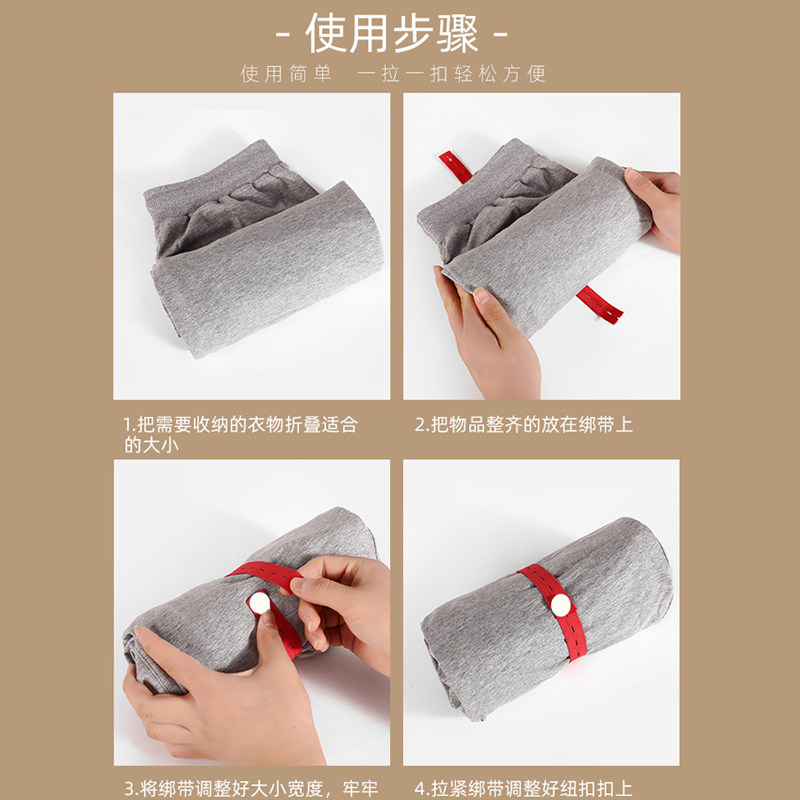 - 使用步骤 -

使用简单　一拉一扣轻松方便

1.把需要收纳的衣物折叠适合的大小

2.把物品整齐的放在绑带上

3.将绑带调整好大小宽度，牢牢

4.拉紧绑带调整好纽扣扣上