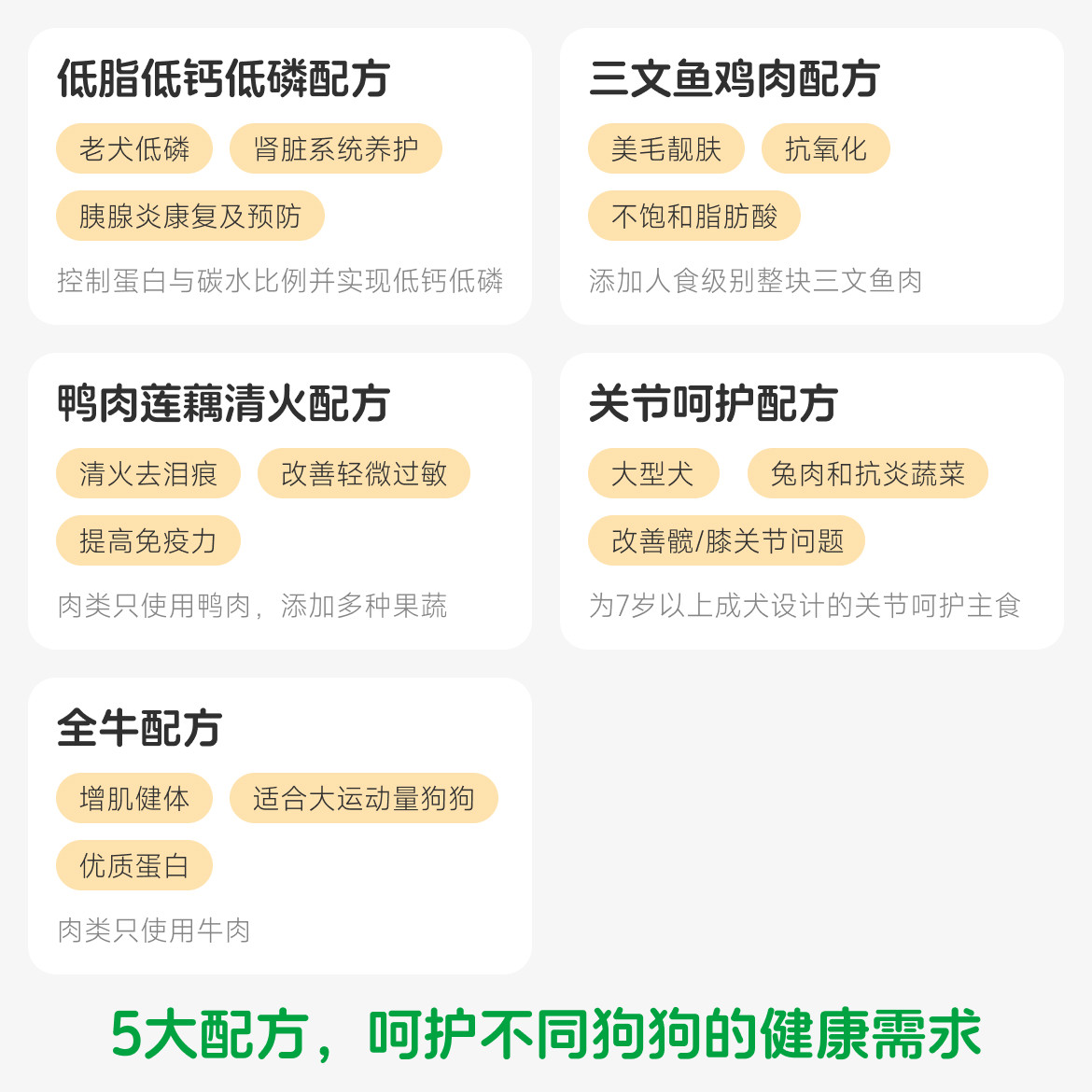 低脂低钙低磷配方

老犬低磷 肾脏系统养护

胰腺炎康复及预防

控制蛋白与碳水比例并实现低钙低磷

三文鱼鸡肉配方

美毛靓肤 抗氧化

不饱和脂肪酸

添加人食级别整块三文鱼肉

鸭肉莲藕清火配方

清火去泪痕 改善轻微过敏

提高免疫力

肉类只使用鸭肉，添加多种果蔬

关节呵护配方

大型犬 兔肉和抗炎蔬菜

改善髋/膝关节问题

为7岁以上成犬设计的关节呵护主食

全牛配方

增肌健体 适合大运动量狗狗

优质蛋白

肉类只使用牛肉

5大配方，呵护不同狗狗的健康需求