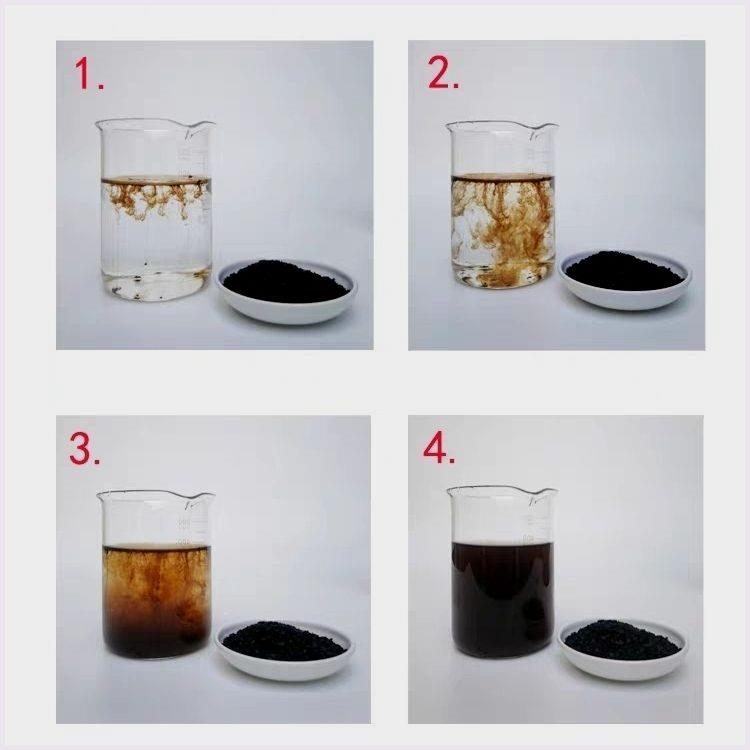 1.

2.

3.

4.