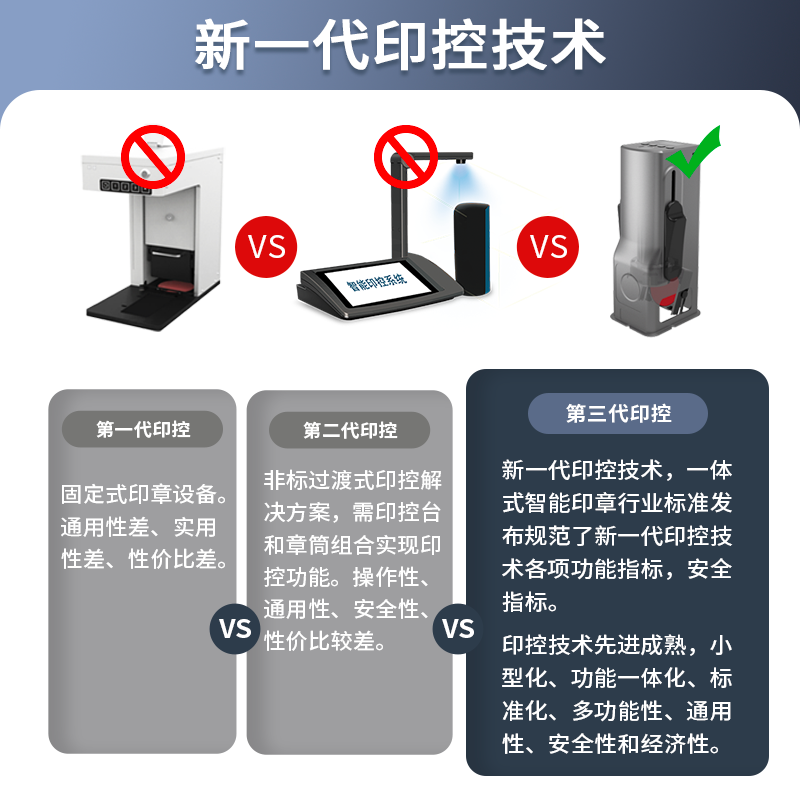 新一代印控技术

VS

智能印控系统

VS

第一代印控

固定式印章设备。通用性差、实用性差、性价比差。

VS

第二代印控

非标过渡式印控解决方案，需印控台和章筒组合实现印控功能。操作性、通用性、安全性、性价比较差。

VS

第三代印控

新一代印控技术，一体式智能印章行业标准发布规范了新一代印控技术各项功能指标，安全指标。

印控技术先进成熟，小型化、功能一体化、标准化、多功能性、通用性、安全性和经济性。