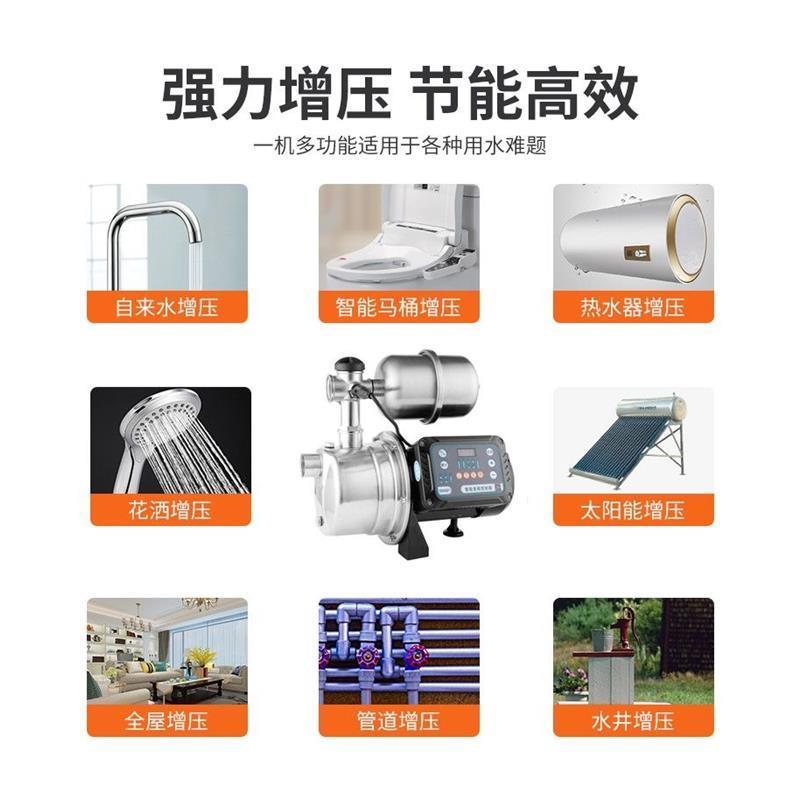 强力增压 节能高效

一机多功能适用于各种用水难题

自来水增压

智能马桶增压

热水器增压

花洒增压

太阳能增压

全屋增压

管道增压

水井增压