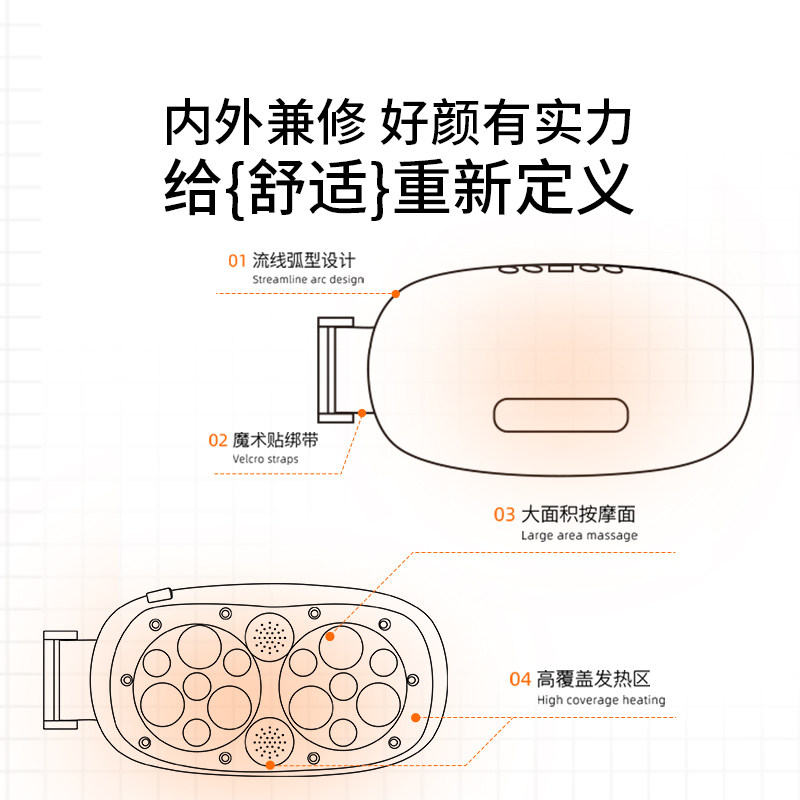 内外兼修 好颜有实力
给{舒适}重新定义

01 流线弧型设计
Streamline arc design

02 魔术贴绑带
Velcro straps

03 大面积按摩面
Large area massage

04 高覆盖发热区
High coverage heating