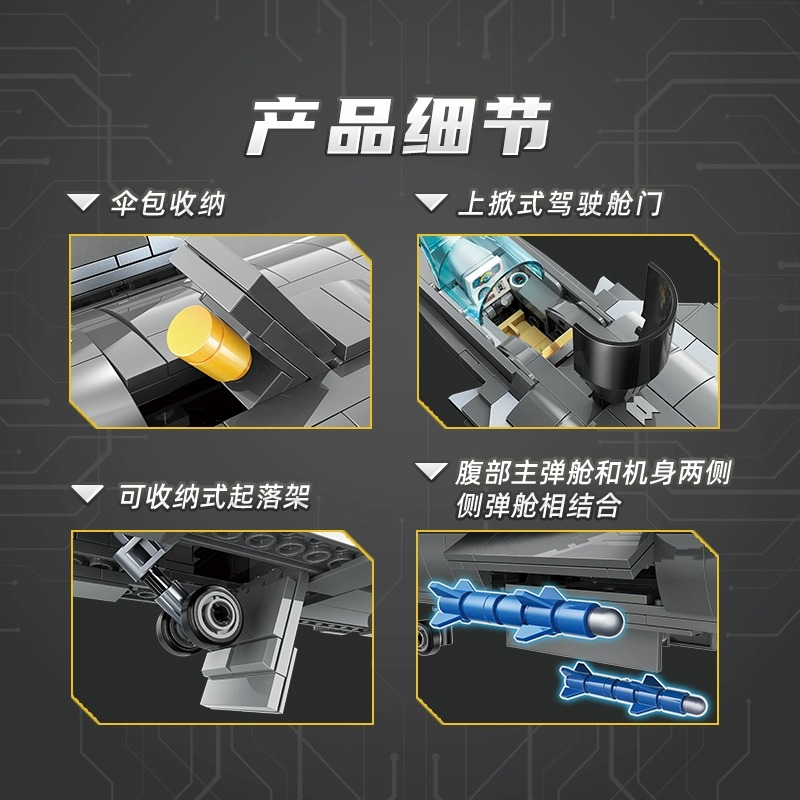 产品细节

伞包收纳

上掀式驾驶舱门

可收纳式起落架

腹部主弹舱和机身两侧侧弹舱相结合