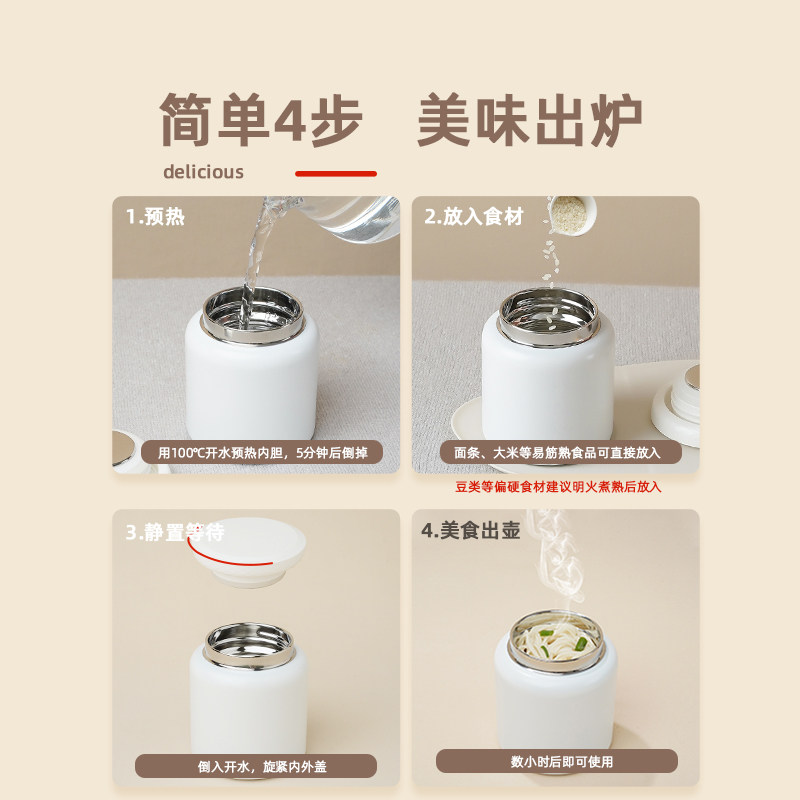 简单4步 美味出炉

delicious

1.预热

用100℃开水预热内胆，5分钟后倒掉

2.放入食材

面条、大米等易筋熟食品可直接放入

豆类等偏硬食材建议明火煮熟后放入

3.静置等待

倒入开水，旋紧内外盖

4.美食出壶

数小时后即可使用