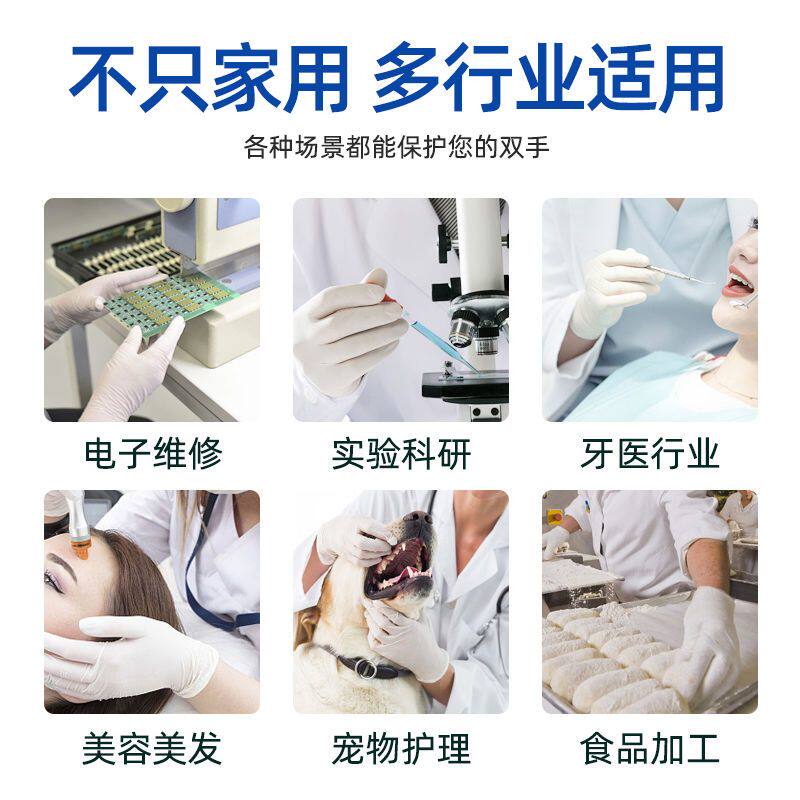 不只家用 多行业适用

各种场景都能保护您的双手

电子维修

实验科研

牙医行业

美容美发

宠物护理

食品加工