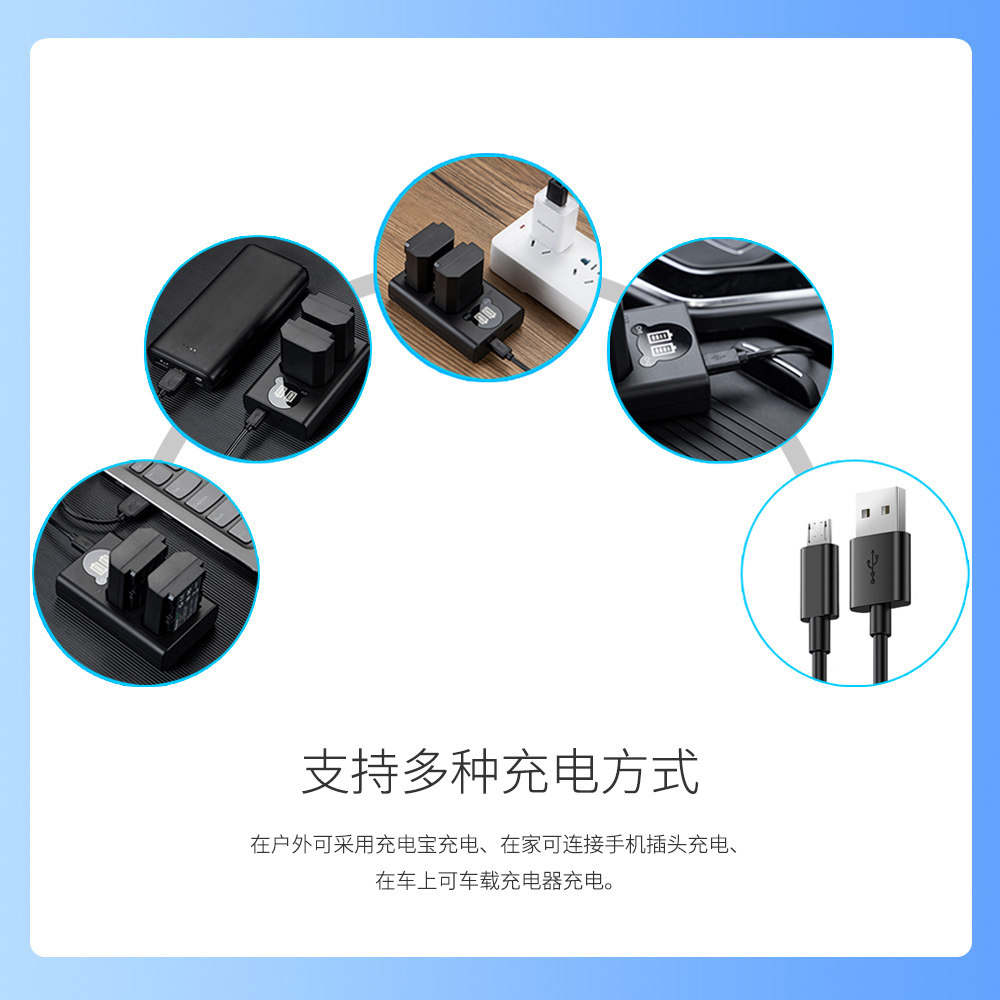 支持多种充电方式

在户外可采用充电宝充电、在家可连接手机插头充电、在车上可车载充电器充电。