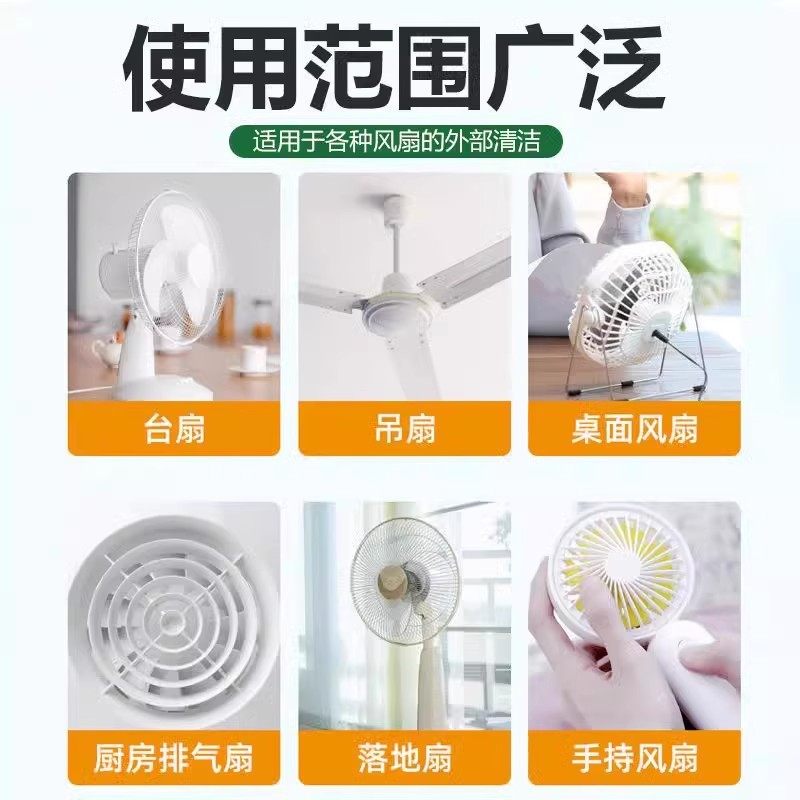 使用范围广泛

适用于各种风扇的外部清洁

台扇

吊扇

桌面风扇

厨房排气扇

落地扇

手持风扇