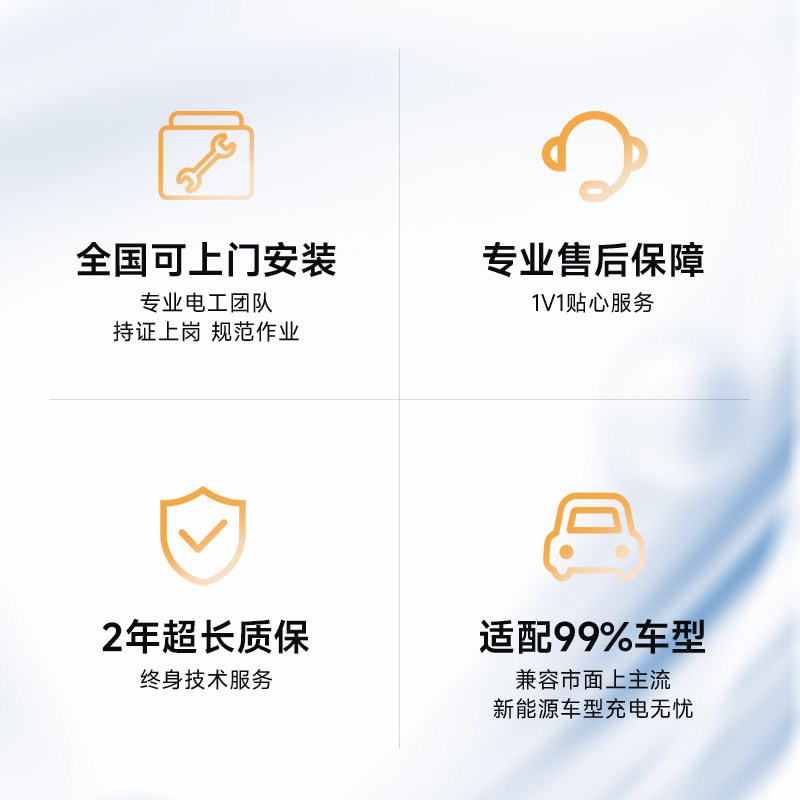 全国可上门安装
专业电工团队
持证上岗 规范作业

专业售后保障
1V1贴心服务

2年超长质保
终身技术服务

适配99%车型
兼容市面上主流
新能源车型充电无忧