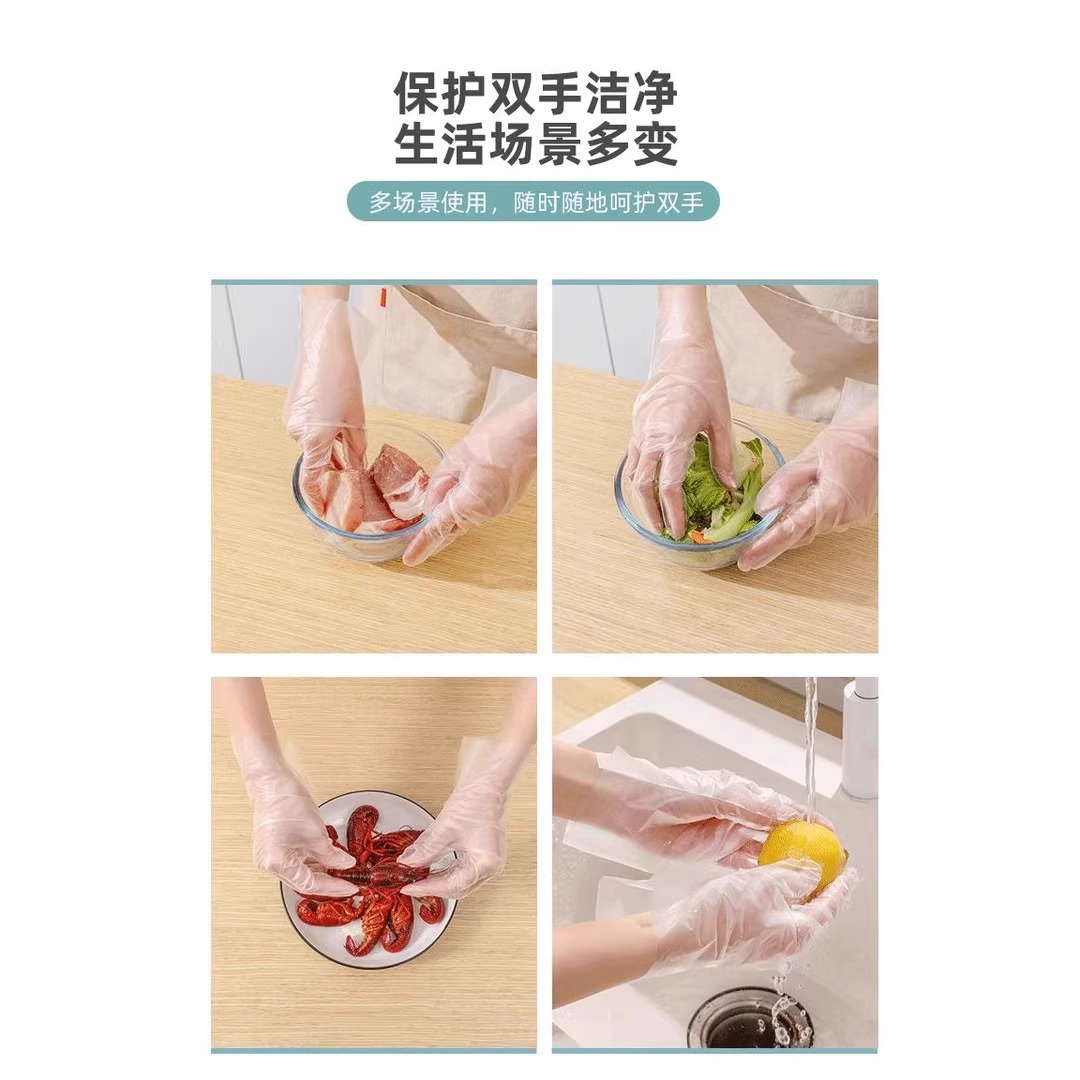 保护双手洁净
生活场景多变

多场景使用，随时随地呵护双手