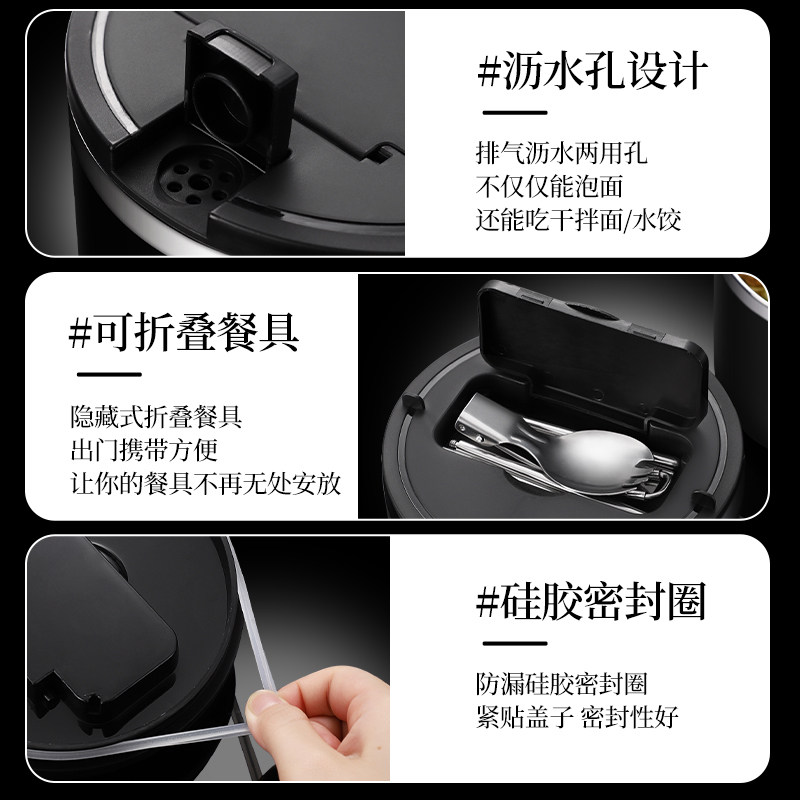 #沥水孔设计

排气沥水两用孔
不仅仅能泡面
还能吃干拌面/水饺

#可折叠餐具

隐藏式折叠餐具
出门携带方便
让你的餐具不再无处安放

#硅胶密封圈

防漏硅胶密封圈
紧贴盖子 密封性好