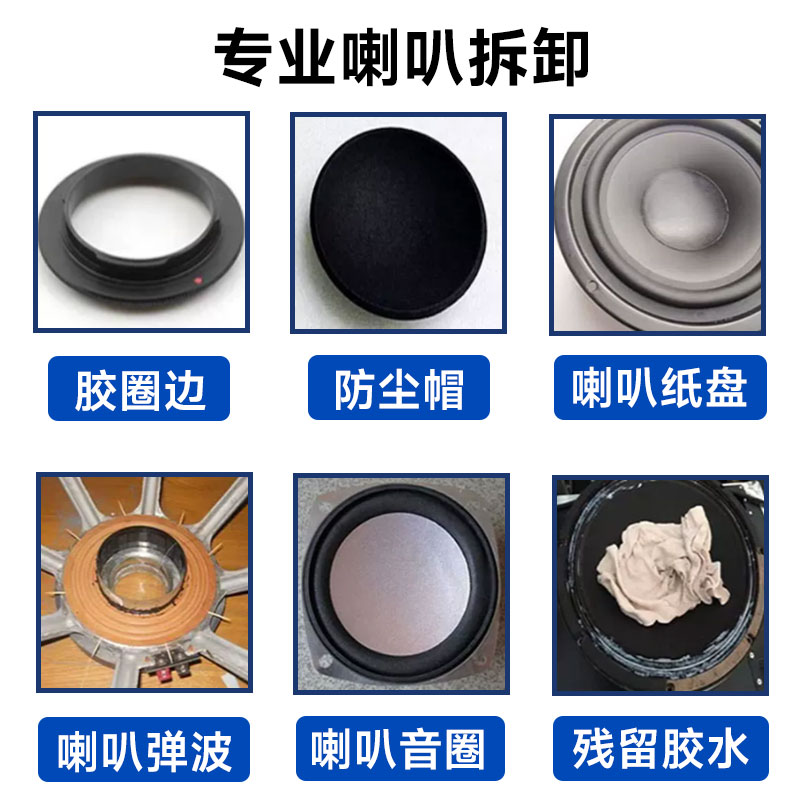 专业喇叭拆卸

胶圈边

防尘帽

喇叭纸盘

喇叭弹波

喇叭音圈

残留胶水