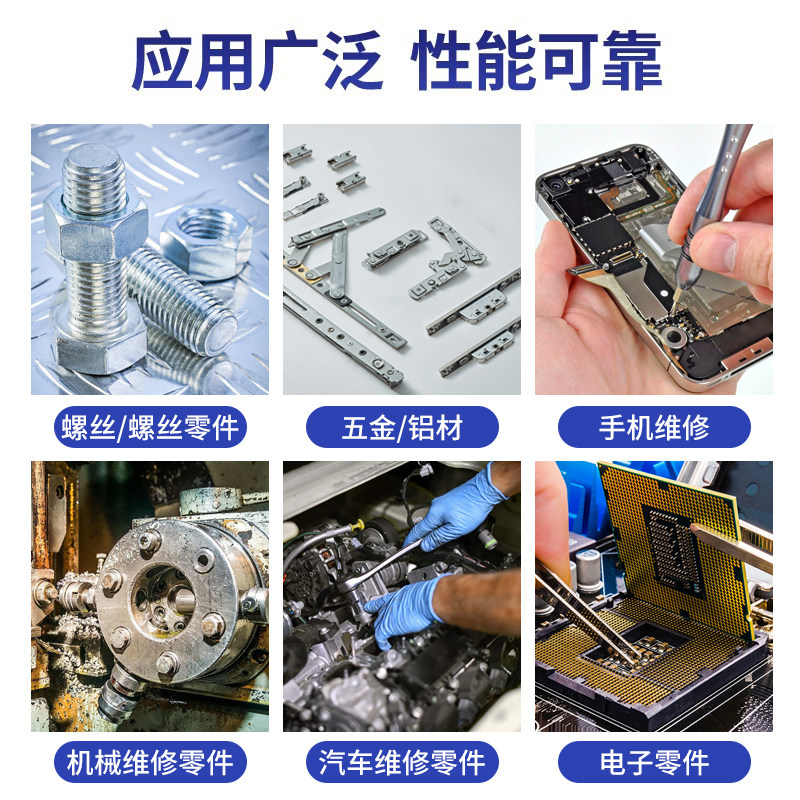 应用广泛 性能可靠

螺丝/螺丝零件

五金/铝材

手机维修

机械维修零件

汽车维修零件

电子零件