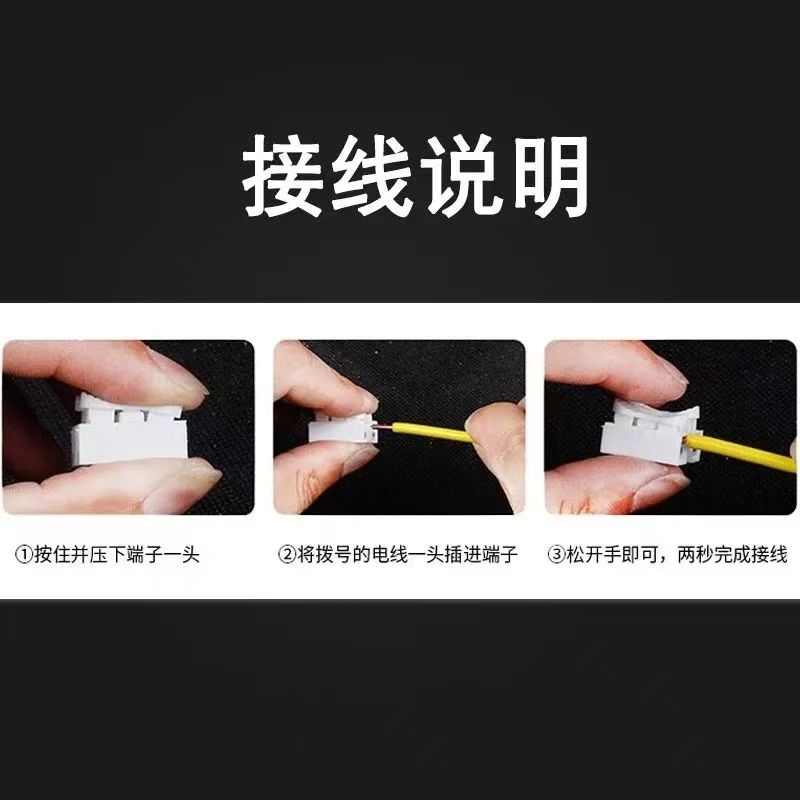 接线说明

①按住并压下端子一头

②将拨号的电线一头插进端子

③松开手即可，两秒完成接线