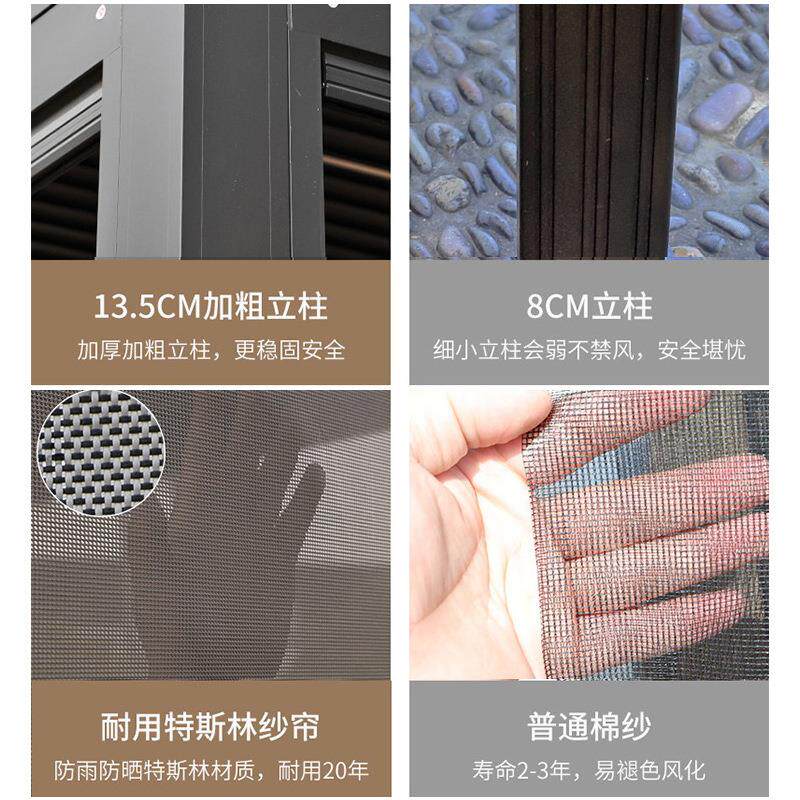 13.5CM加粗立柱

加厚加粗立柱，更稳固安全

8CM立柱

细小立柱会弱不禁风，安全堪忧

耐用特斯林纱帘

防雨防晒特斯林材质，耐用20年

普通棉纱

寿命2-3年，易褪色风化