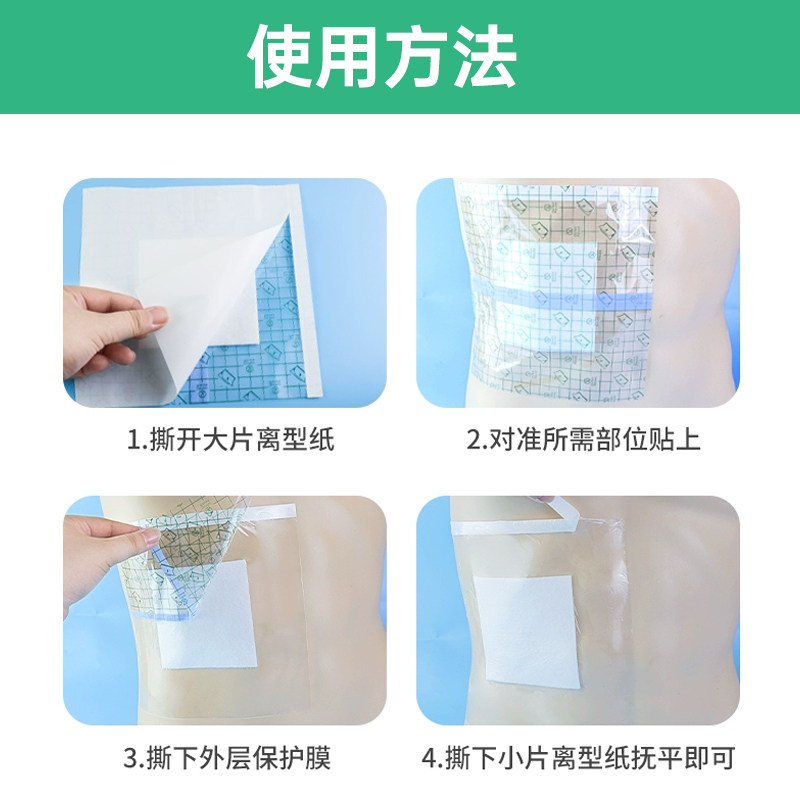 使用方法

1.撕开大片离型纸

2.对准所需部位贴上

3.撕下外层保护膜

4.撕下小片离型纸抚平即可