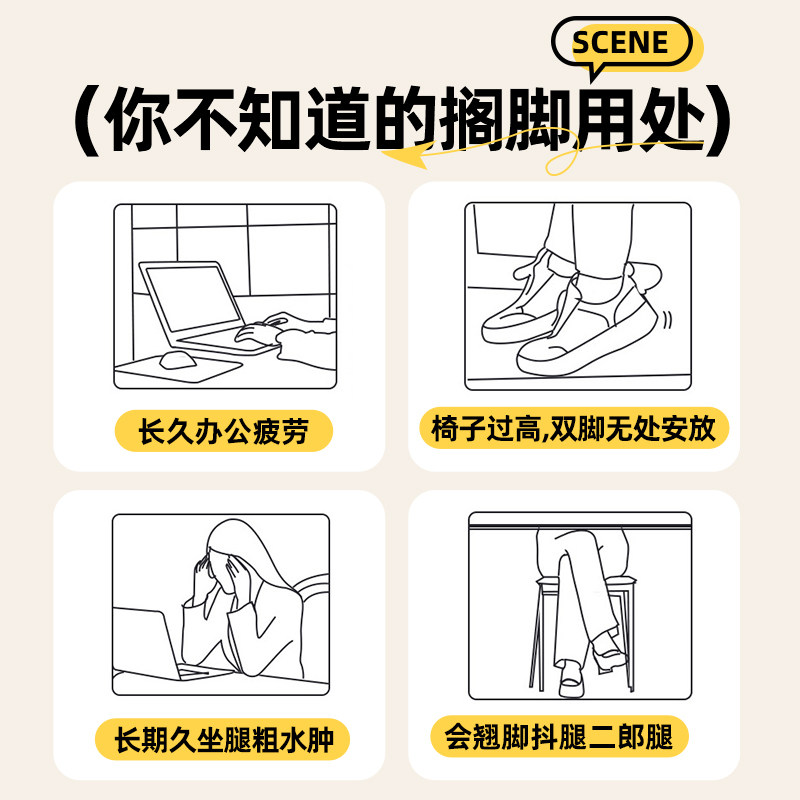 SCENE

(你不知道的搁脚用处)

长久办公疲劳

椅子过高,双脚无处安放

长期久坐腿粗水肿

会翘脚抖腿二郎腿