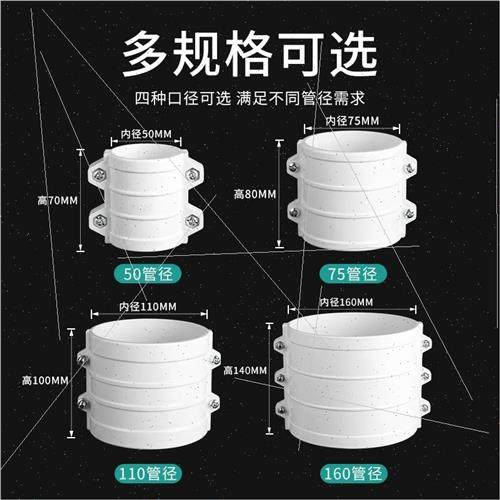 多规格可选

四种口径可选 满足不同管径需求

内径50MM

高70MM

50管径

内径75MM

高80MM

75管径

内径110MM

高100MM

110管径

内径160MM

高140MM

160管径