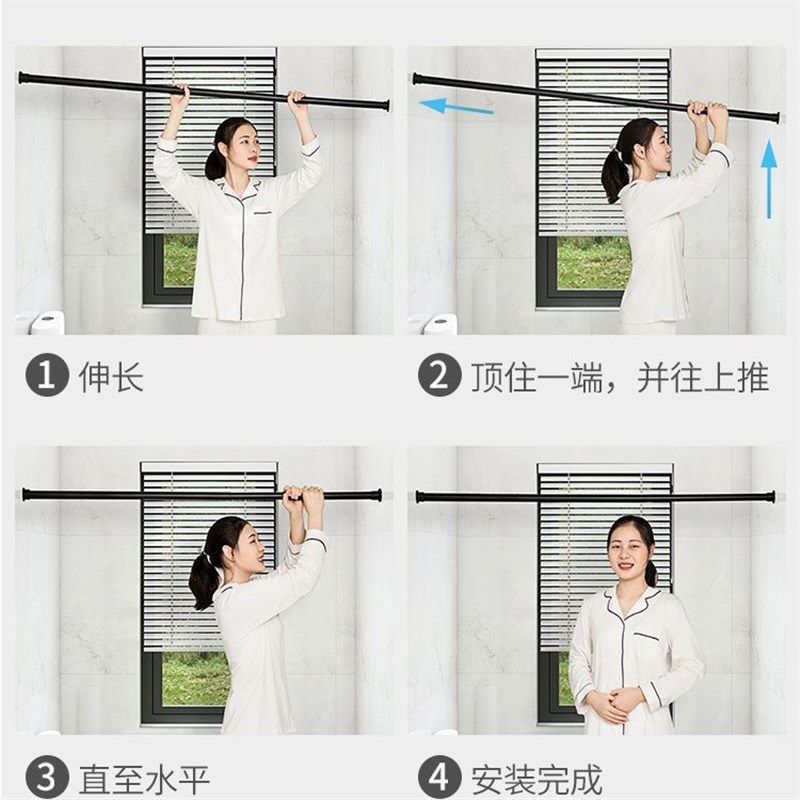 1 伸长

2 顶住一端，并往上推

3 直至水平

4 安装完成