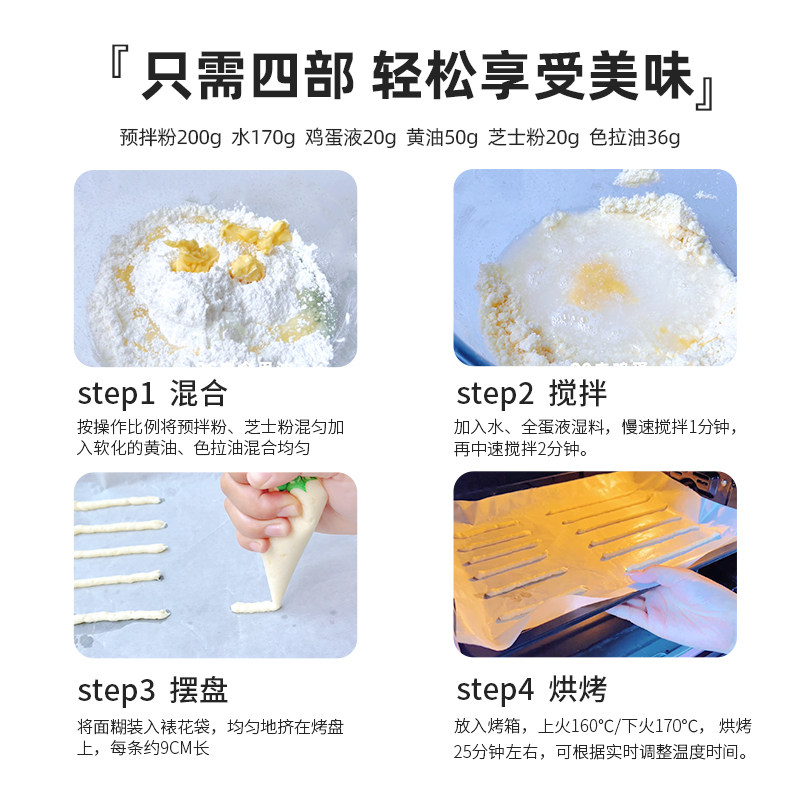 『只需四部 轻松享受美味』

预拌粉200g 水170g 鸡蛋液20g 黄油50g 芝士粉20g 色拉油36g

step1 混合

按操作比例将预拌粉、芝士粉混匀加入软化的黄油、色拉油混合均匀

step2 搅拌

加入水、全蛋液湿料，慢速搅拌1分钟，再中速搅拌2分钟。

step3 摆盘

将面糊装入裱花袋，均匀地挤在烤盘上，每条约9CM长

step4 烘烤

放入烤箱，上火160°C/下火170°C，烘烤25分钟左右，可根据实时调整温度时间。