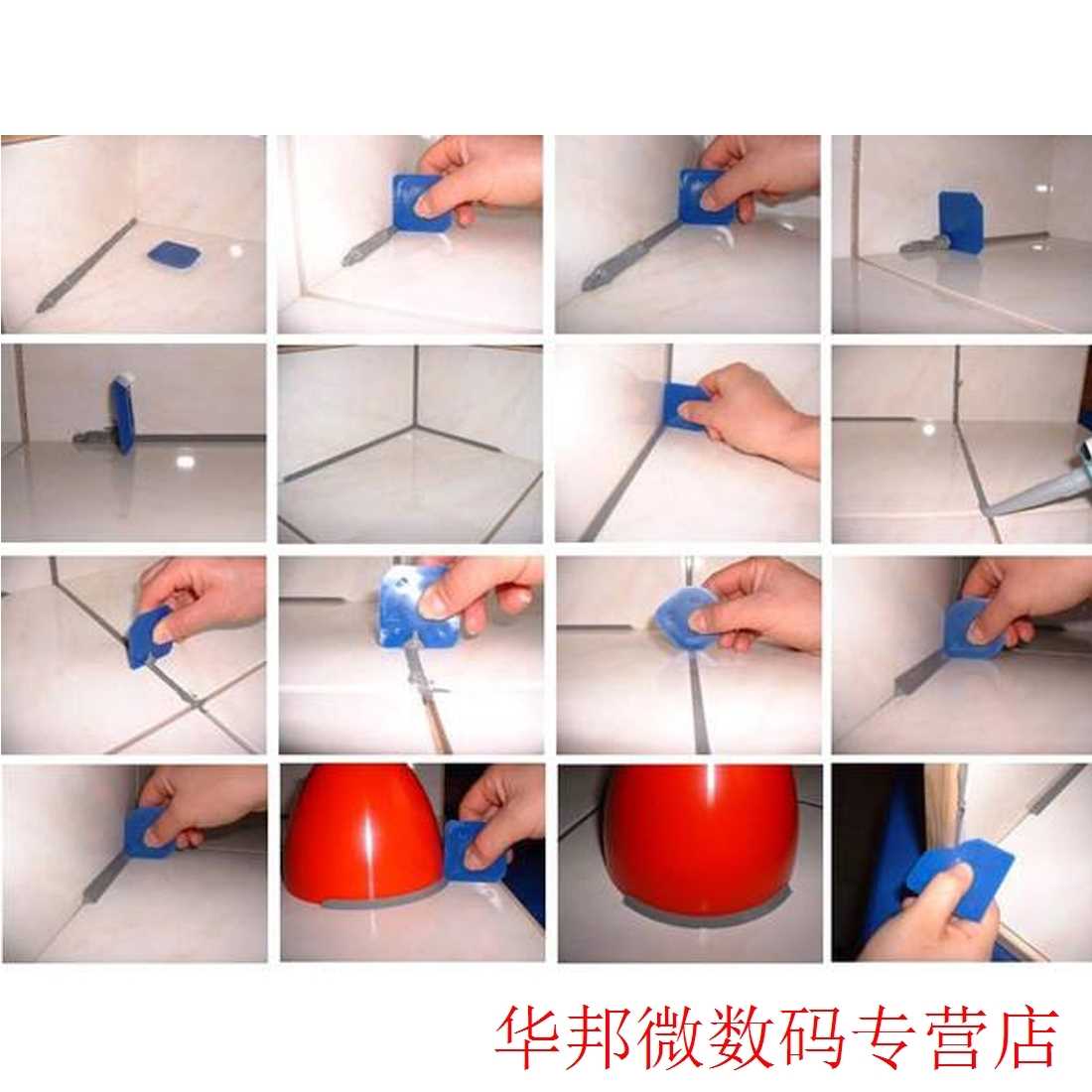 华邦微数码专营店