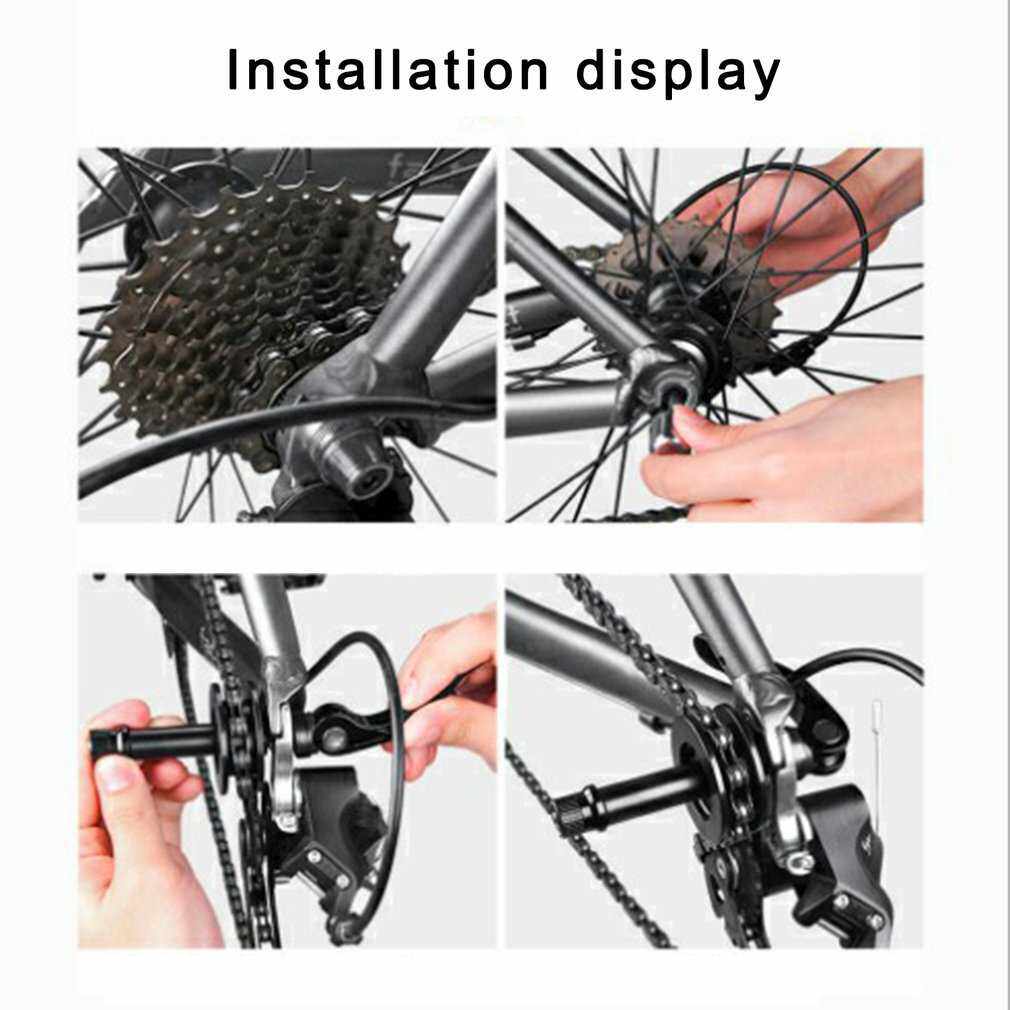 Installation display