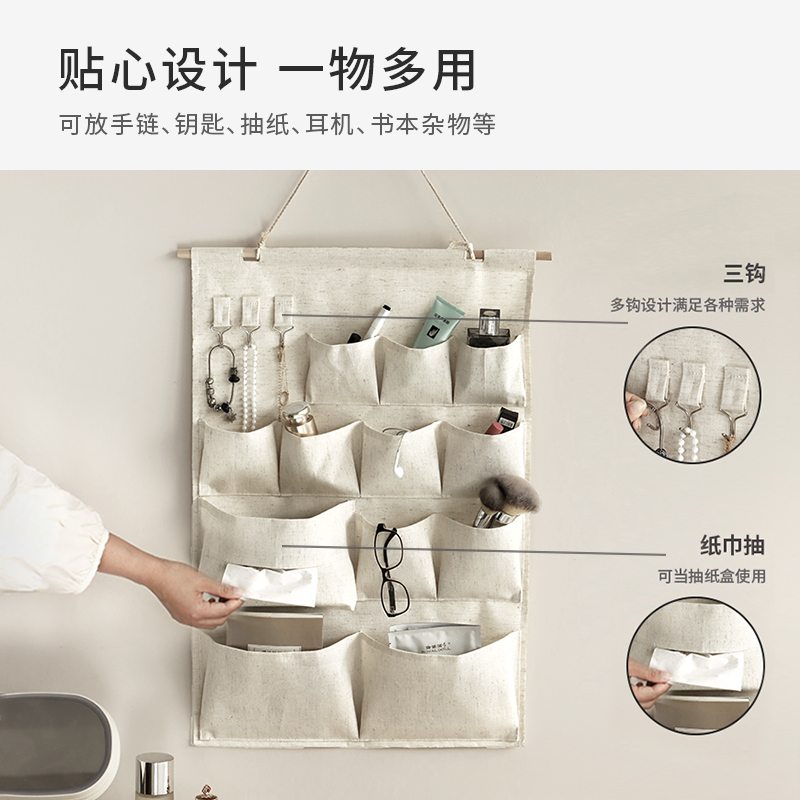 贴心设计 一物多用

可放手链、钥匙、抽纸、耳机、书本杂物等

三钩

多钩设计满足各种需求

纸巾抽

可当抽纸盒使用