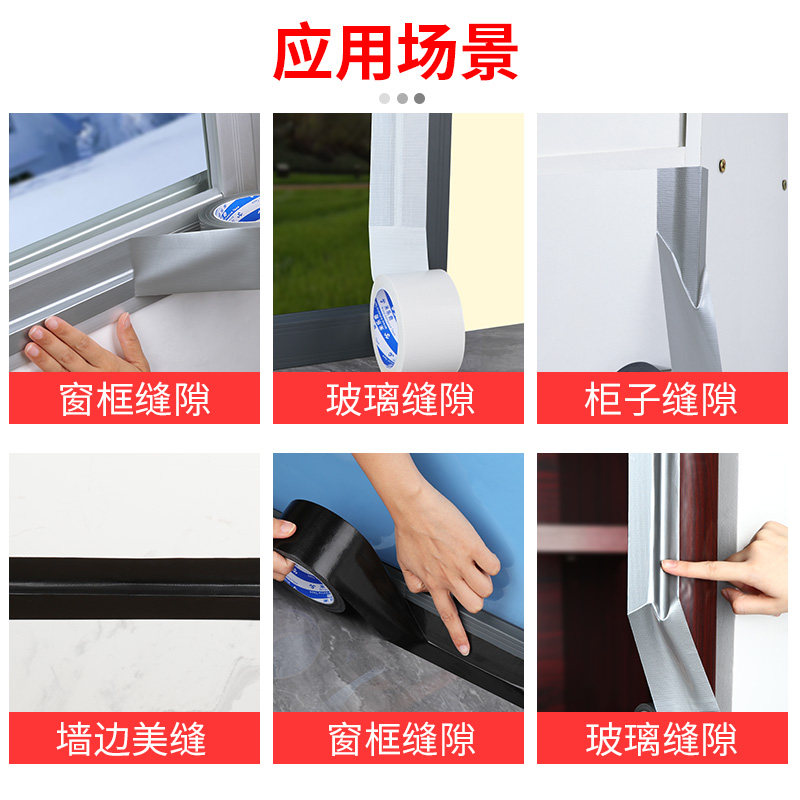 应用场景

窗框缝隙

玻璃缝隙

柜子缝隙

墙边美缝

窗框缝隙

玻璃缝隙