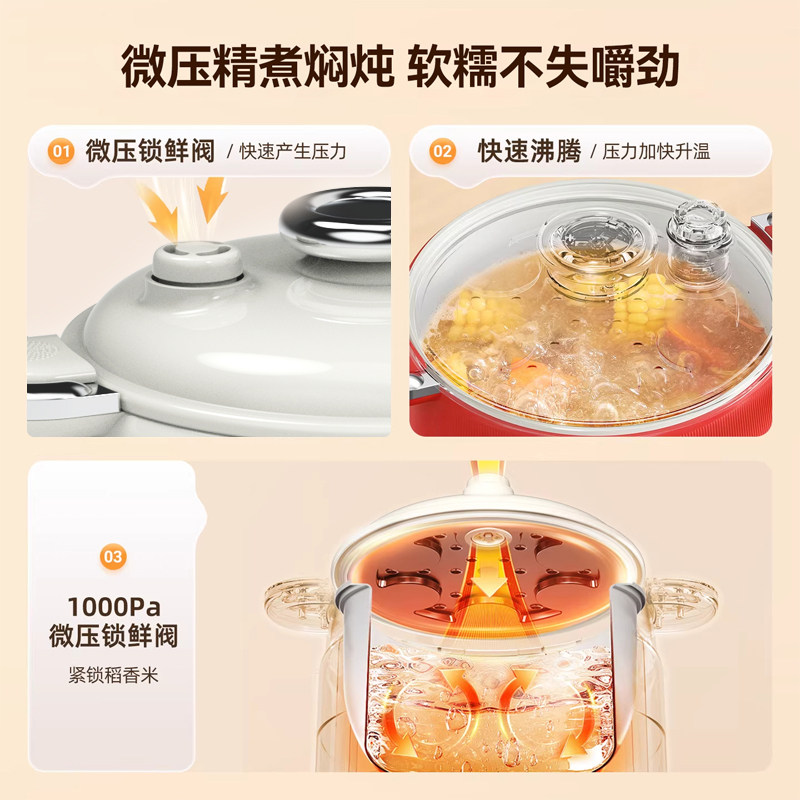 微压精煮焖炖 软糯不失嚼劲

01 微压锁鲜阀 / 快速产生压力

02 快速沸腾 / 压力加快升温

03

1000Pa
微压锁鲜阀

紧锁稻香米