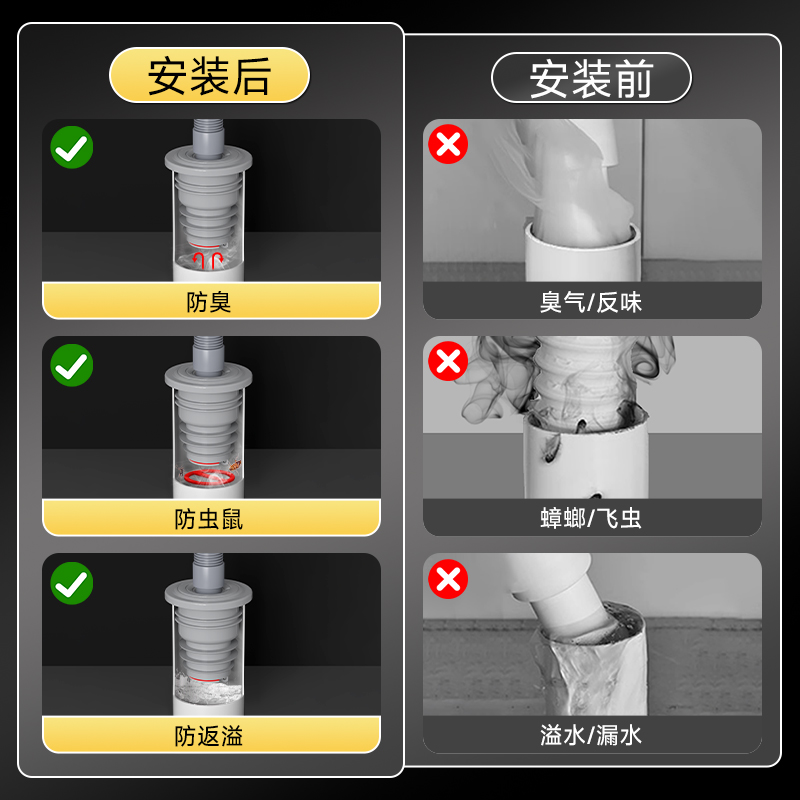 安装后

防臭

防虫鼠

防返溢

安装前

臭气/反味

蟑螂/飞虫

溢水/漏水