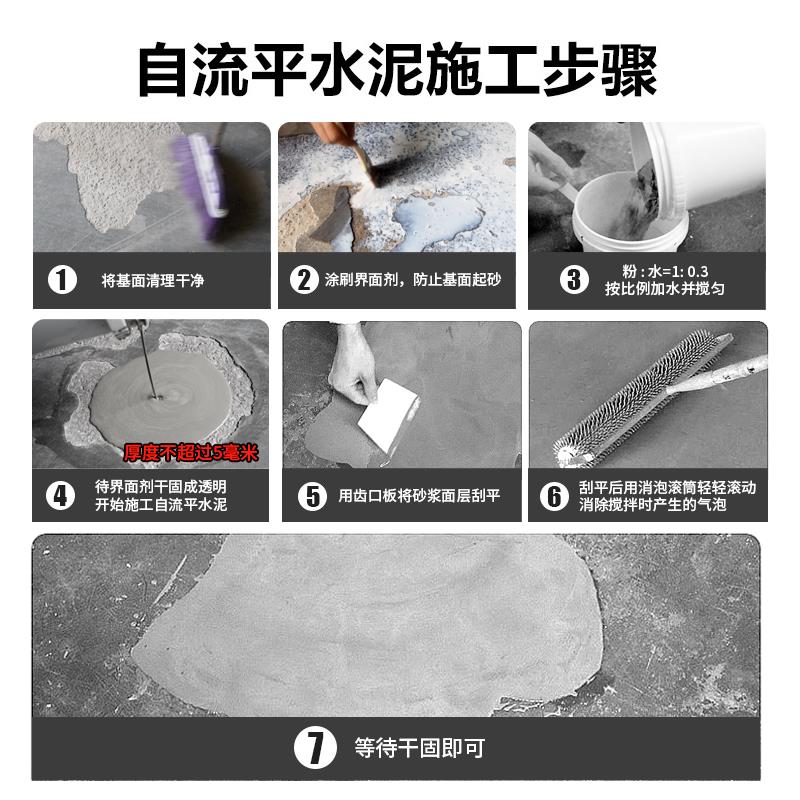 自流平水泥施工步骤

1 将基面清理干净

2 涂刷界面剂，防止基面起砂

3 粉：水=1: 0.3
按比例加水并搅匀

厚度不超过5毫米

4 待界面剂干固成透明
开始施工自流平水泥

5 用齿口板将砂浆面层刮平

6 刮平后用消泡滚筒轻轻滚动
消除搅拌时产生的气泡

7 等待干固即可