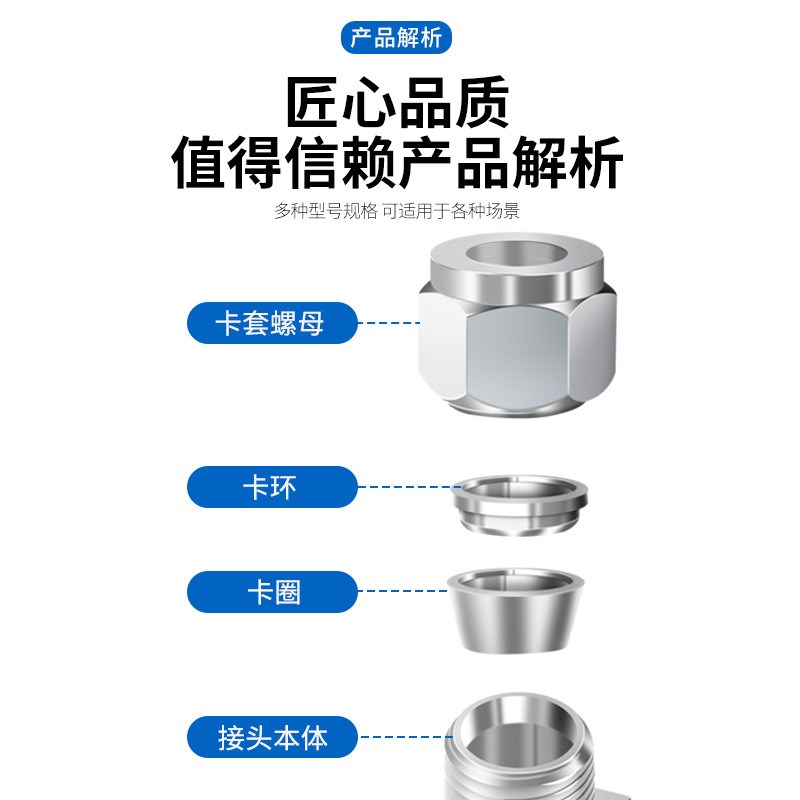 产品解析

匠心品质
值得信赖产品解析

多种型号规格 可适用于各种场景

卡套螺母

卡环

卡圈

接头本体