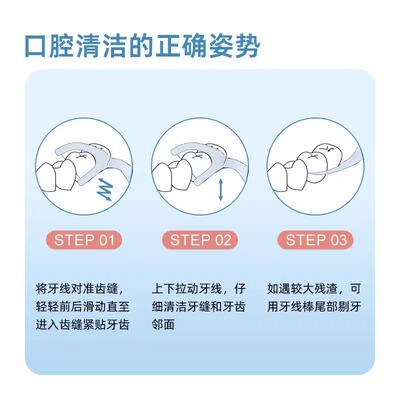 口腔清洁的正确姿势

STEP 01

将牙线对准齿缝，轻轻前后滑动直至进入齿缝紧贴牙齿

STEP 02

上下拉动牙线，仔细清洁牙缝和牙齿邻面

STEP 03

如遇较大残渣，可用牙线棒尾部剔牙