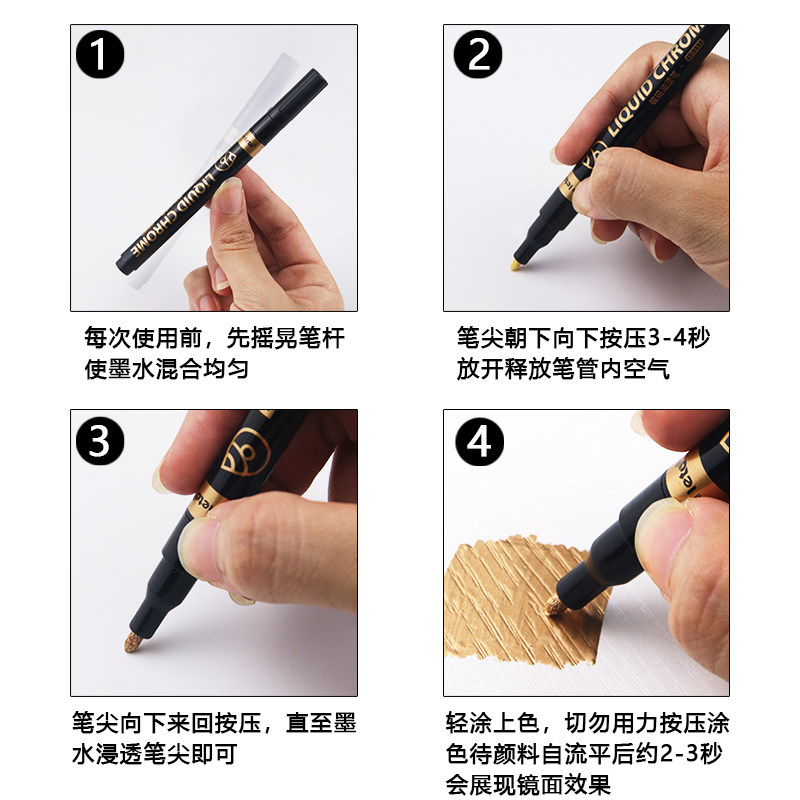 1

LIQUID CHROME

每次使用前，先摇晃笔杆使墨水混合均匀

2

LIQUID CHROME

笔尖朝下向下按压3-4秒放开释放笔管内空气

3

笔尖向下来回按压，直至墨水浸透笔尖即可

4

轻涂上色，切勿用力按压涂色待颜料自流平后约2-3秒会展现镜面效果