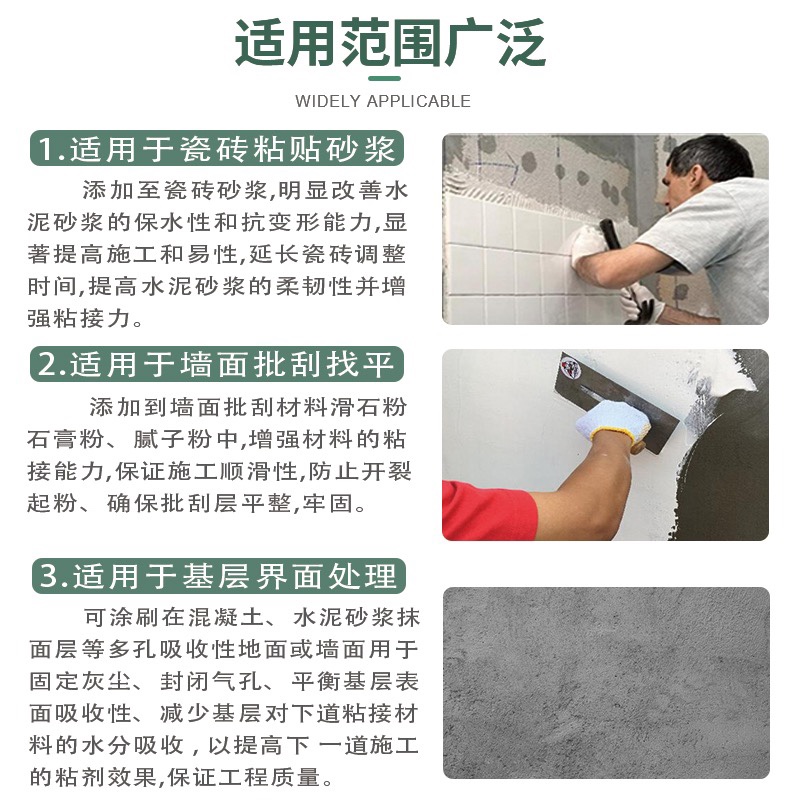 适用范围广泛

WIDELY APPLICABLE

1.适用于瓷砖粘贴砂浆

添加至瓷砖砂浆,明显改善水泥砂浆的保水性和抗变形能力,显著提高施工和易性,延长瓷砖调整时间,提高水泥砂浆的柔韧性并增强粘接力。

2.适用于墙面批刮找平

添加到墙面批刮材料滑石粉石膏粉、腻子粉中,增强材料的粘接能力,保证施工顺滑性,防止开裂起粉、确保批刮层平整,牢固。

3.适用于基层界面处理

可涂刷在混凝土、水泥砂浆抹面层等多孔吸收性地面或墙面用于固定灰尘、封闭气孔、平衡基层表面吸收性、减少基层对下道粘接材料的水分吸收，以提高下 一道施工的粘剂效果,保证工程质量。