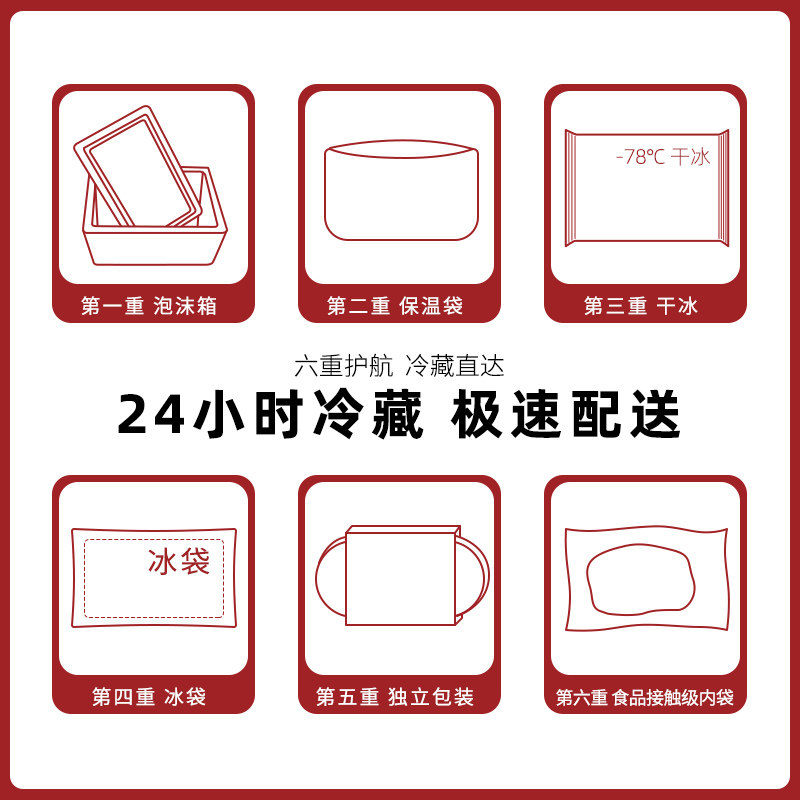 第一重 泡沫箱

第二重 保温袋

-78℃ 干冰

第三重 干冰

六重护航 冷藏直达

24小时冷藏 极速配送

冰袋

第四重 冰袋

第五重 独立包装

第六重 食品接触级内袋