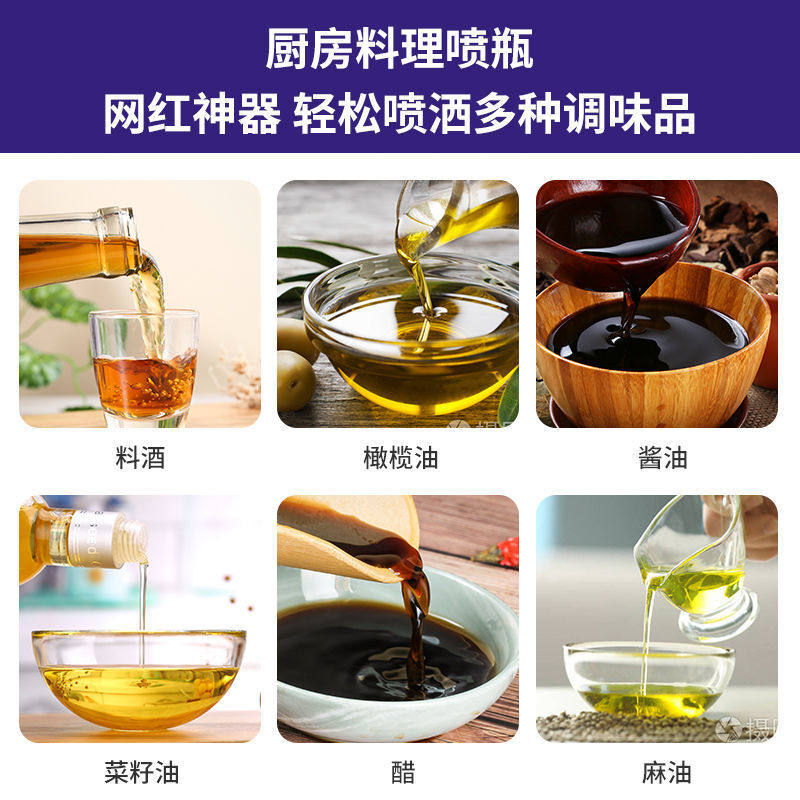 厨房料理喷瓶
网红神器 轻松喷洒多种调味品

料酒

橄榄油

酱油

菜籽油

醋

麻油