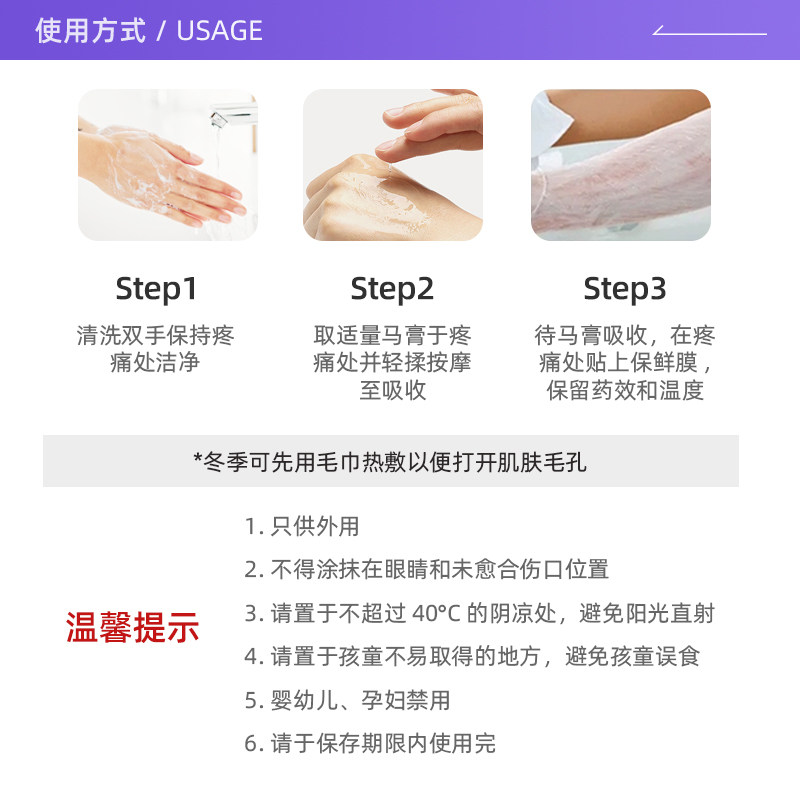 使用方式 / USAGE

Step1
清洗双手保持疼痛处洁净

Step2
取适量马膏于疼痛处并轻揉按摩至吸收

Step3
待马膏吸收，在疼痛处贴上保鲜膜，保留药效和温度

*冬季可先用毛巾热敷以便打开肌肤毛孔

温馨提示

1. 只供外用
2. 不得涂抹在眼睛和未愈合伤口位置
3. 请置于不超过 40°C 的阴凉处，避免阳光直射
4. 请置于孩童不易取得的地方，避免孩童误食
5. 婴幼儿、孕妇禁用
6. 请于保存期限内使用完