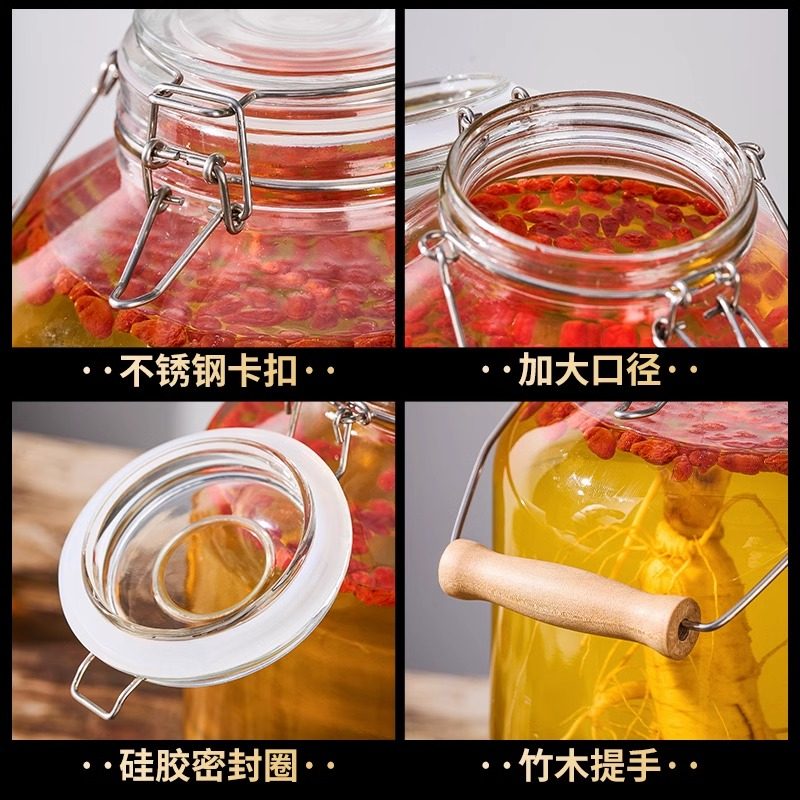 · · 不锈钢卡扣 · ·

· · 加大口径 · ·

· · 硅胶密封圈 · ·

· · 竹木提手 · ·