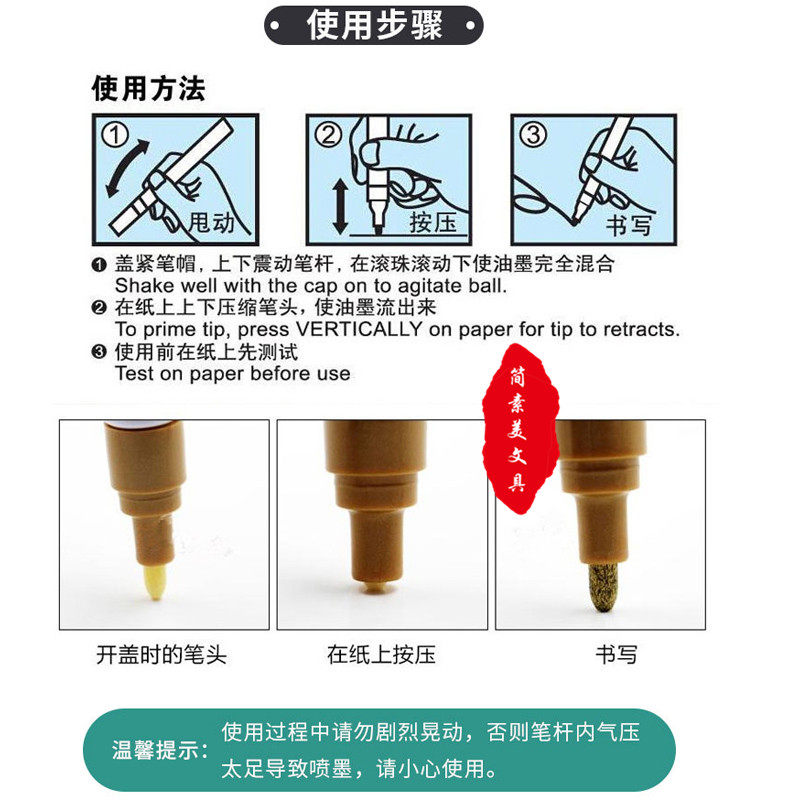 使用步骤

使用方法

① 甩动

② 按压

③ 书写

❶ 盖紧笔帽，上下震动笔杆，在滚珠滚动下使油墨完全混合
Shake well with the cap on to agitate ball.
❷ 在纸上上下压缩笔头，使油墨流出来
To prime tip, press VERTICALLY on paper for tip to retracts.
❸ 使用前在纸上先测试
Test on paper before use

简素美文具

开盖时的笔头

在纸上按压

书写

温馨提示：使用过程中请勿剧烈晃动，否则笔杆内气压太足导致喷墨，请小心使用。