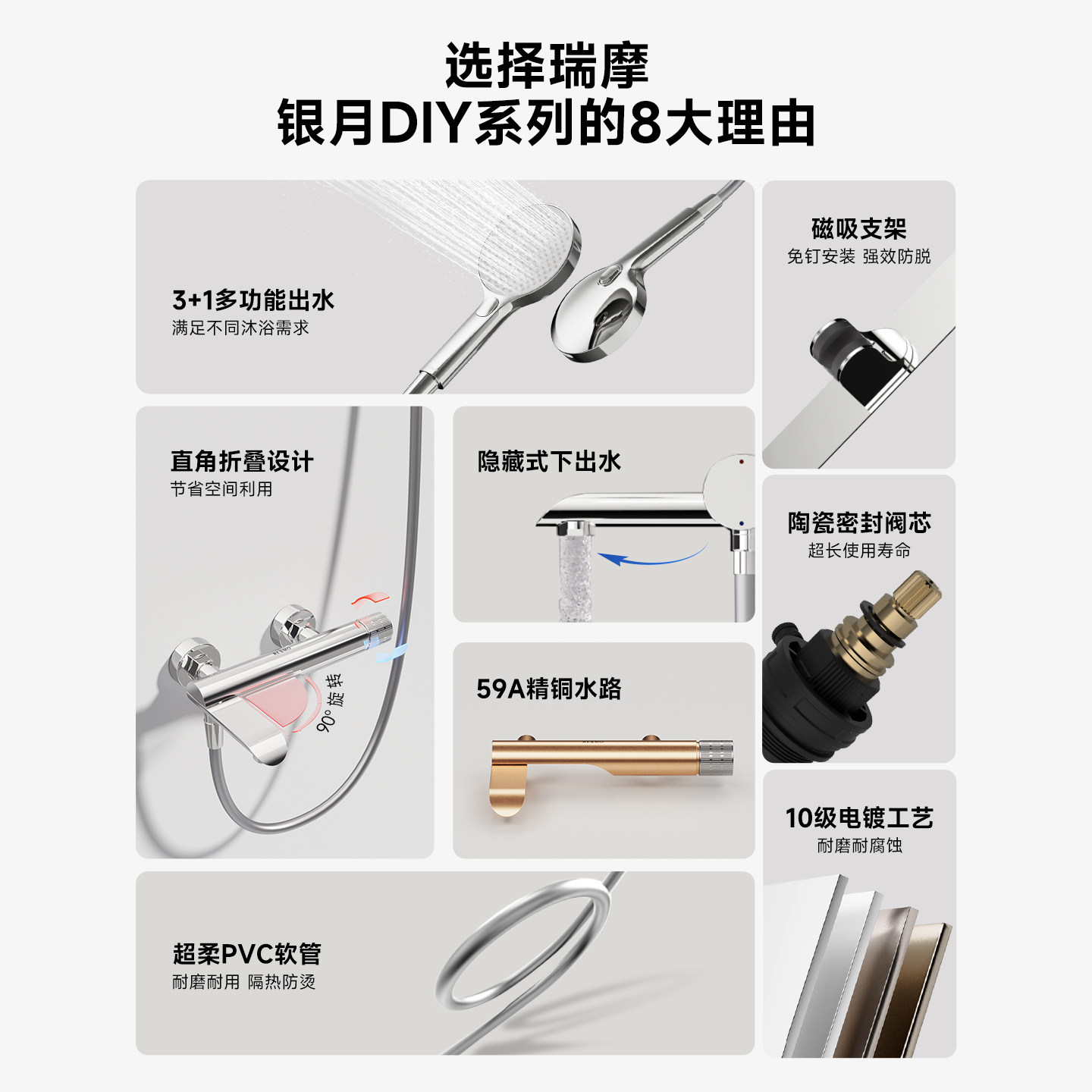 选择瑞摩
银月DIY系列的8大理由

3+1多功能出水
满足不同沐浴需求

磁吸支架
免钉安装 强效防脱

直角折叠设计
节省空间利用

90°旋转

隐藏式下出水

陶瓷密封阀芯
超长使用寿命

59A精铜水路

10级电镀工艺
耐磨耐腐蚀

超柔PVC软管
耐磨耐用 隔热防烫