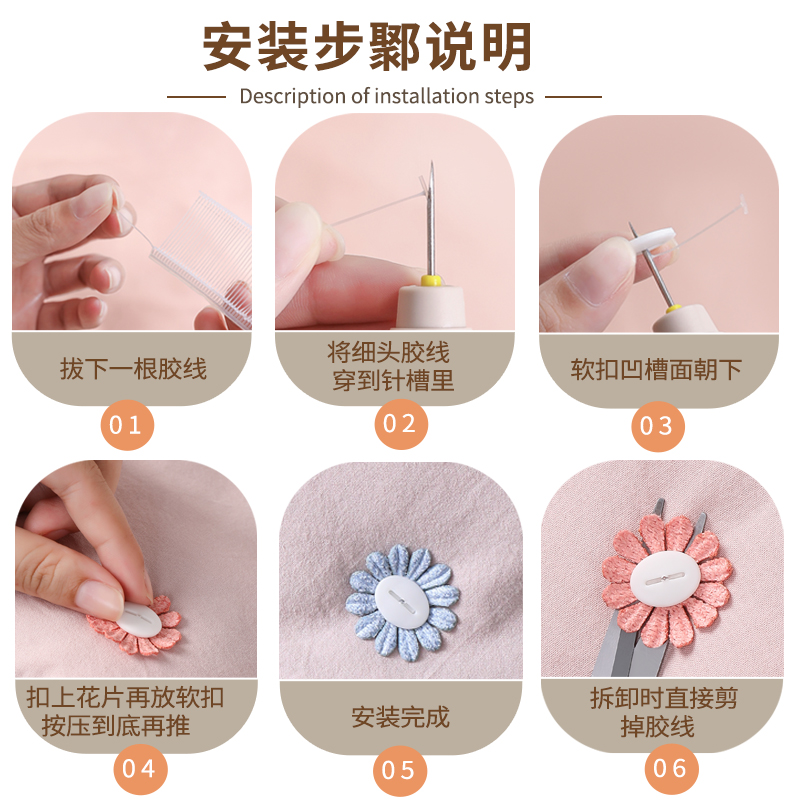 安装步鄹说明

Description of installation steps

拔下一根胶线

01

将细头胶线
穿到针槽里

02

软扣凹槽面朝下

03

扣上花片再放软扣
按压到底再推

04

安装完成

05

拆卸时直接剪
掉胶线

06