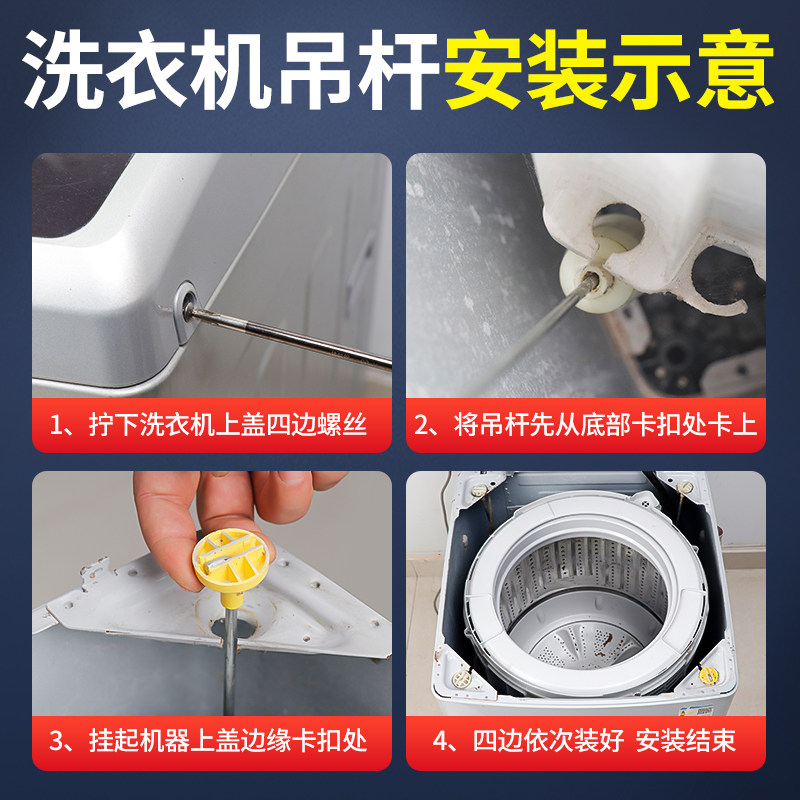 洗衣机吊杆安装示意

1、拧下洗衣机上盖四边螺丝

2、将吊杆先从底部卡扣处卡上

3、挂起机器上盖边缘卡扣处

4、四边依次装好 安装结束