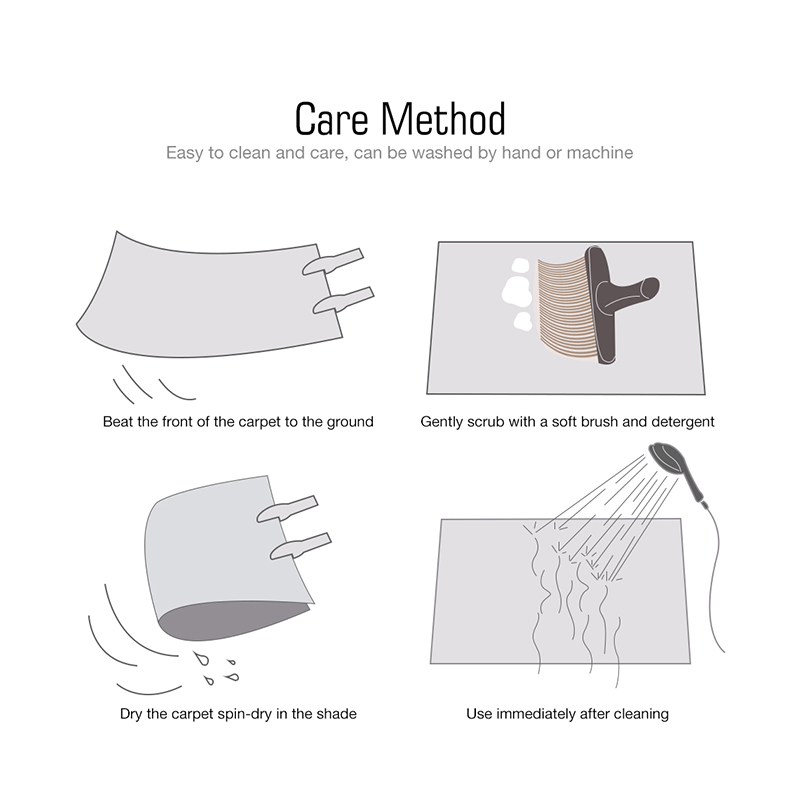 Care Method

Easy to clean and care, can be washed by hand or machine

Beat the front of the carpet to the ground

Gently scrub with a soft brush and detergent

Dry the carpet spin-dry in the shade

Use immediately after cleaning