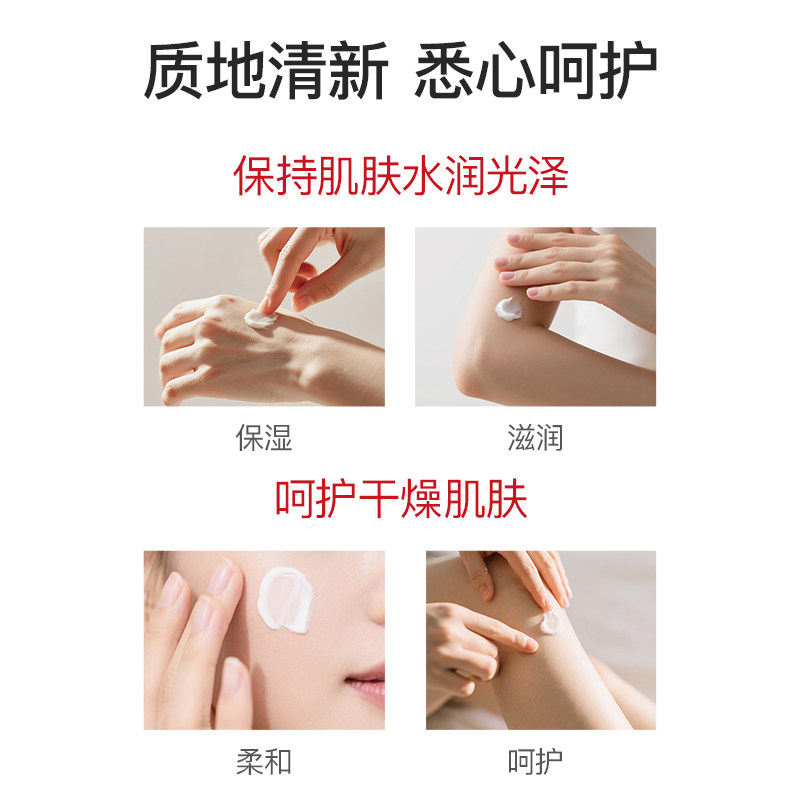 质地清新 悉心呵护

保持肌肤水润光泽

保湿

滋润

呵护干燥肌肤

柔和

呵护